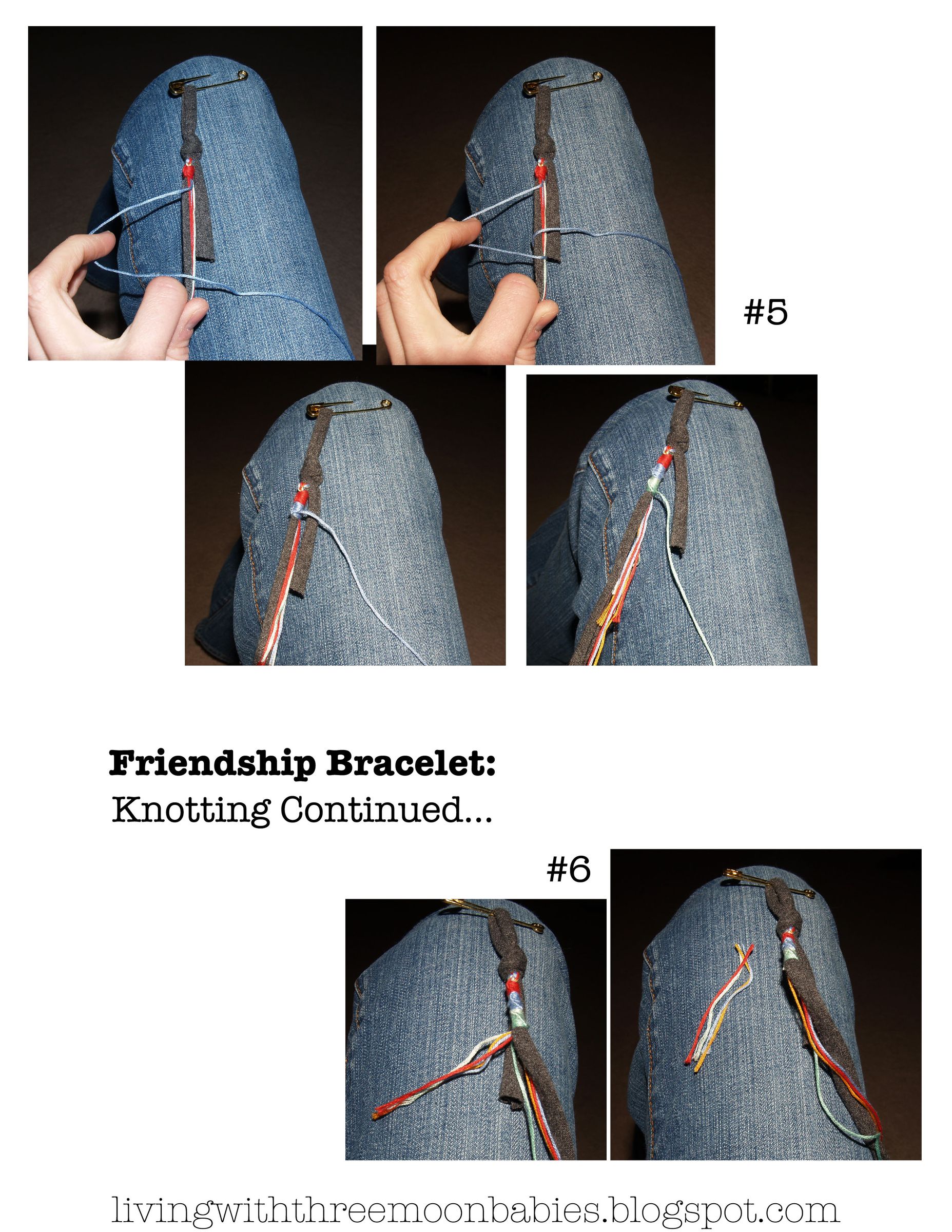 #5

Friendship Bracelet:
Knotting Continued...

#6

livingwiththreemoonbabies.blogspot.com