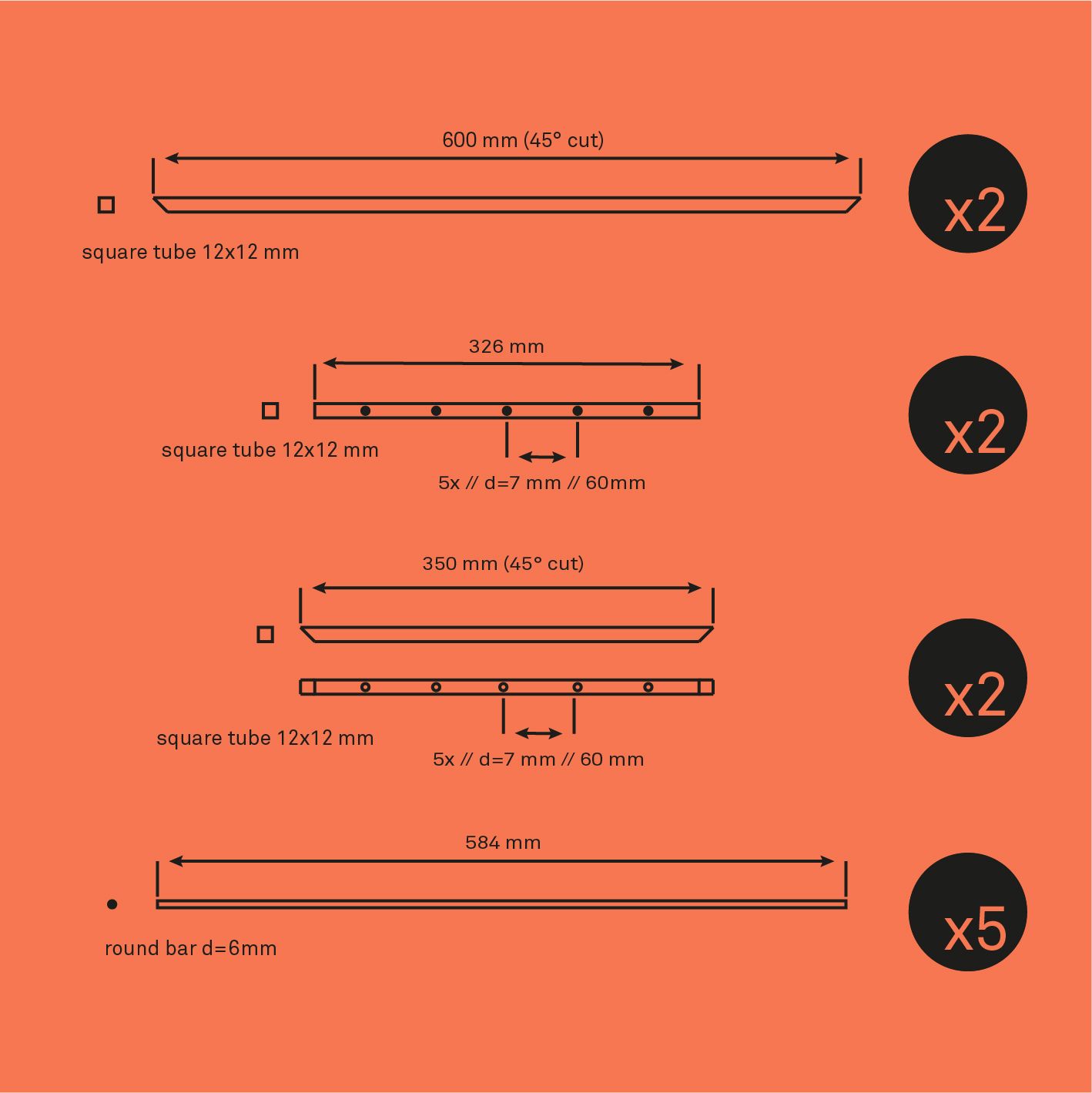 600 mm (45° cut)

square tube 12x12 mm

x2

326 mm

square tube 12x12 mm

5x // d=7 mm // 60mm

x2

350 mm (45° cut)

square tube 12x12 mm

5x // d=7 mm // 60 mm

x2

584 mm

round bar d=6mm

x5