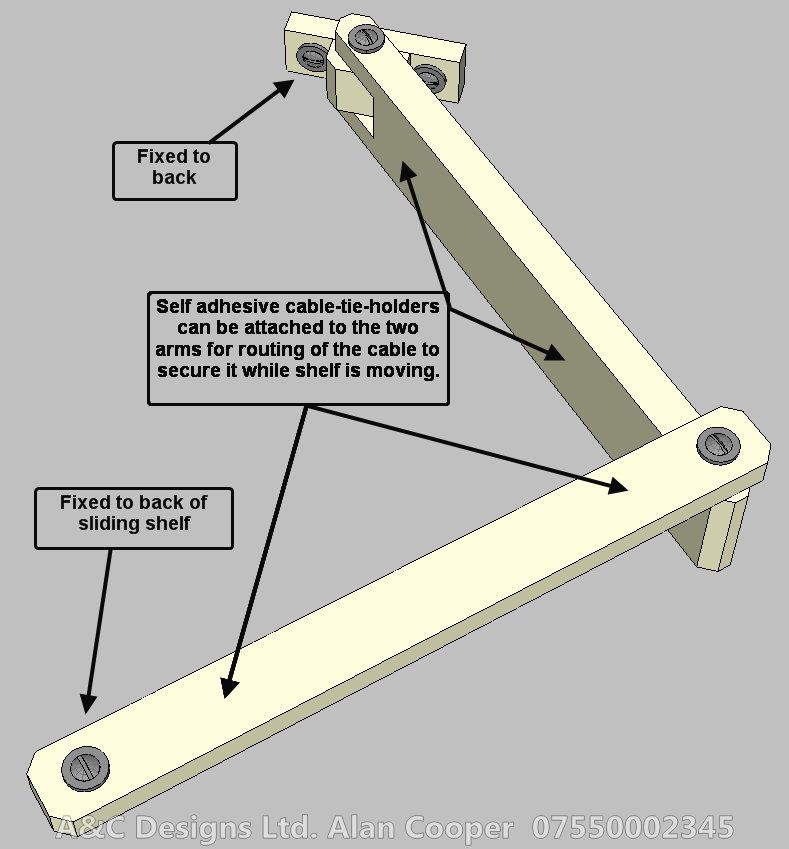 Fixed to back

Self adhesive cable-tie-holders can be attached to the two arms for routing of the cable to secure it while shelf is moving.

Fixed to back of sliding shelf

A&C Designs Ltd. Alan Cooper 07550002345