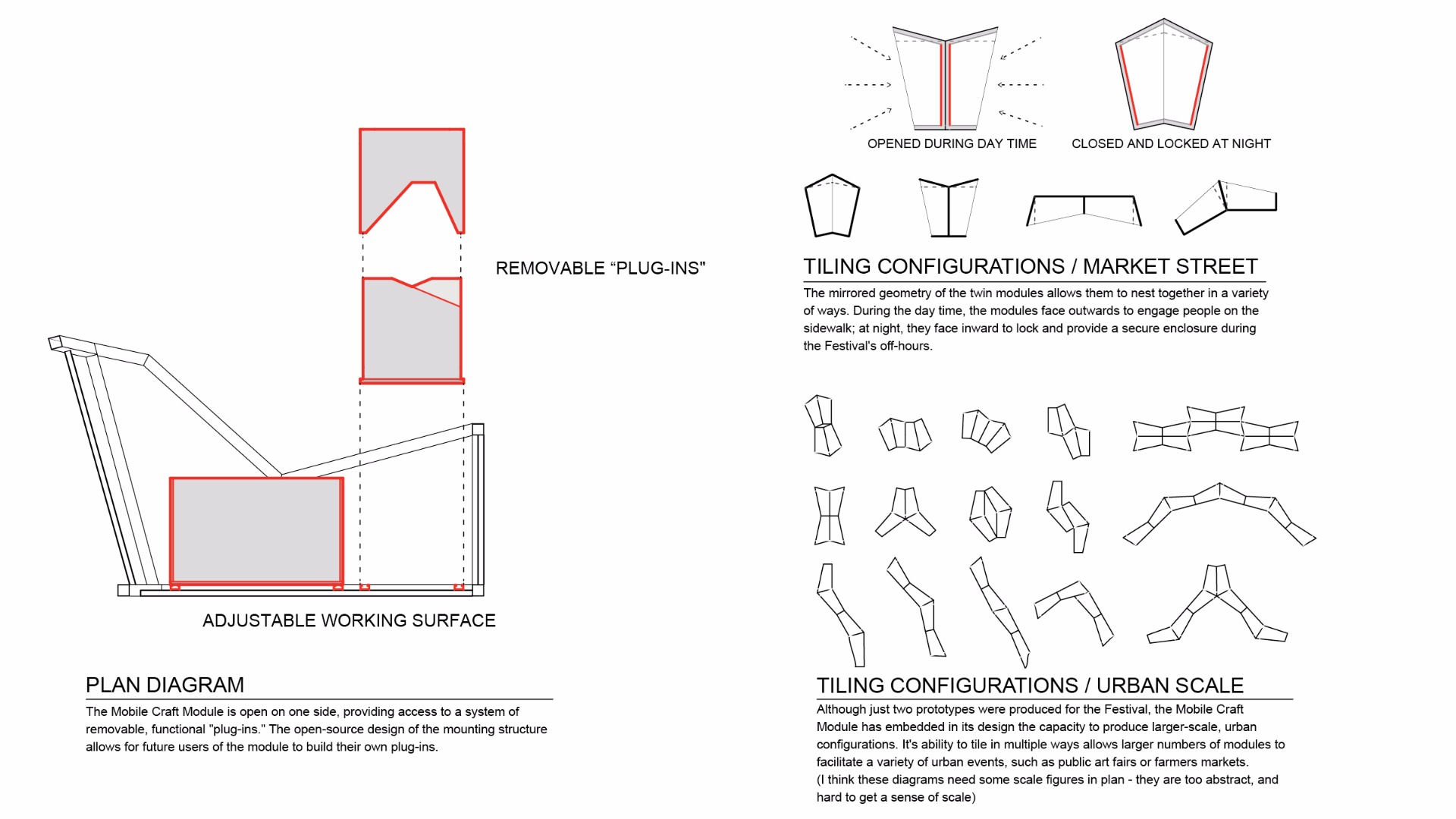 REMOVABLE “PLUG-INS"

ADJUSTABLE WORKING SURFACE

PLAN DIAGRAM

The Mobile Craft Module is open on one side, providing access to a system of removable, functional "plug-ins." The open-source design of the mounting structure allows for future users of the module to build their own plug-ins.

OPENED DURING DAY TIME

CLOSED AND LOCKED AT NIGHT

TILING CONFIGURATIONS / MARKET STREET

The mirrored geometry of the twin modules allows them to nest together in a variety of ways. During the day time, the modules face outwards to engage people on the sidewalk; at night, they face inward to lock and provide a secure enclosure during the Festival's off-hours.

TILING CONFIGURATIONS / URBAN SCALE

Although just two prototypes were produced for the Festival, the Mobile Craft Module has embedded in its design the capacity to produce larger-scale, urban configurations. It's ability to tile in multiple ways allows larger numbers of modules to facilitate a variety of urban events, such as public art fairs or farmers markets.
(I think these diagrams need some scale figures in plan - they are too abstract, and hard to get a sense of scale)