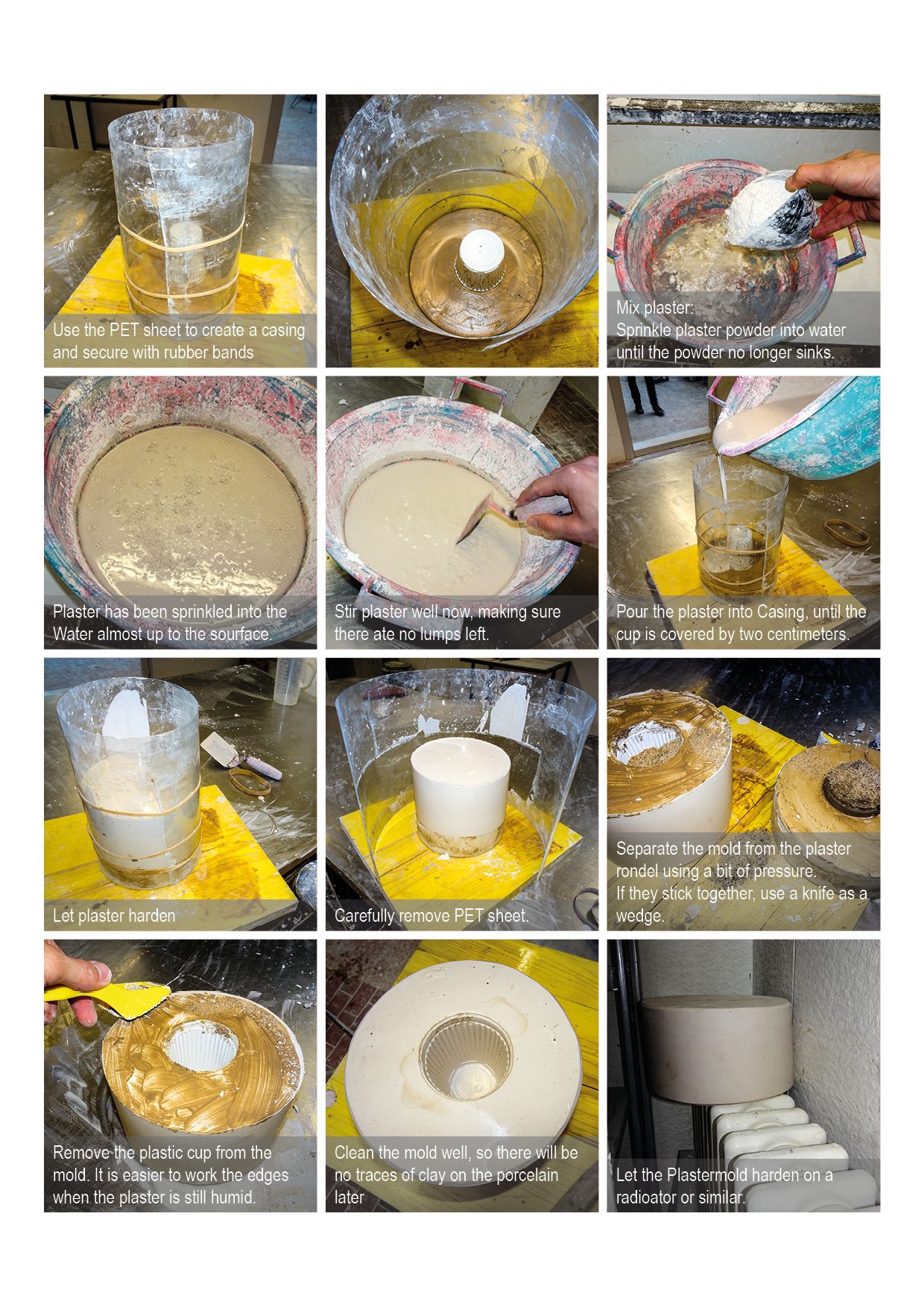 Use the PET sheet to create a casing and secure with rubber bands

Mix plaster:
Sprinkle plaster powder into water until the powder no longer sinks.

Plaster has been sprinkled into the Water almost up to the sourface.

Stir plaster well now, making sure there ate no lumps left.

Pour the plaster into Casing, until the cup is covered by two centimeters.

Let plaster harden

Carefully remove PET sheet.

Separate the mold from the plaster rondel using a bit of pressure.
If they stick together, use a knife as a wedge.

Remove the plastic cup from the mold. It is easier to work the edges when the plaster is still humid.

Clean the mold well, so there will be no traces of clay on the porcelain later

Let the Plastermold harden on a radioator or similar.