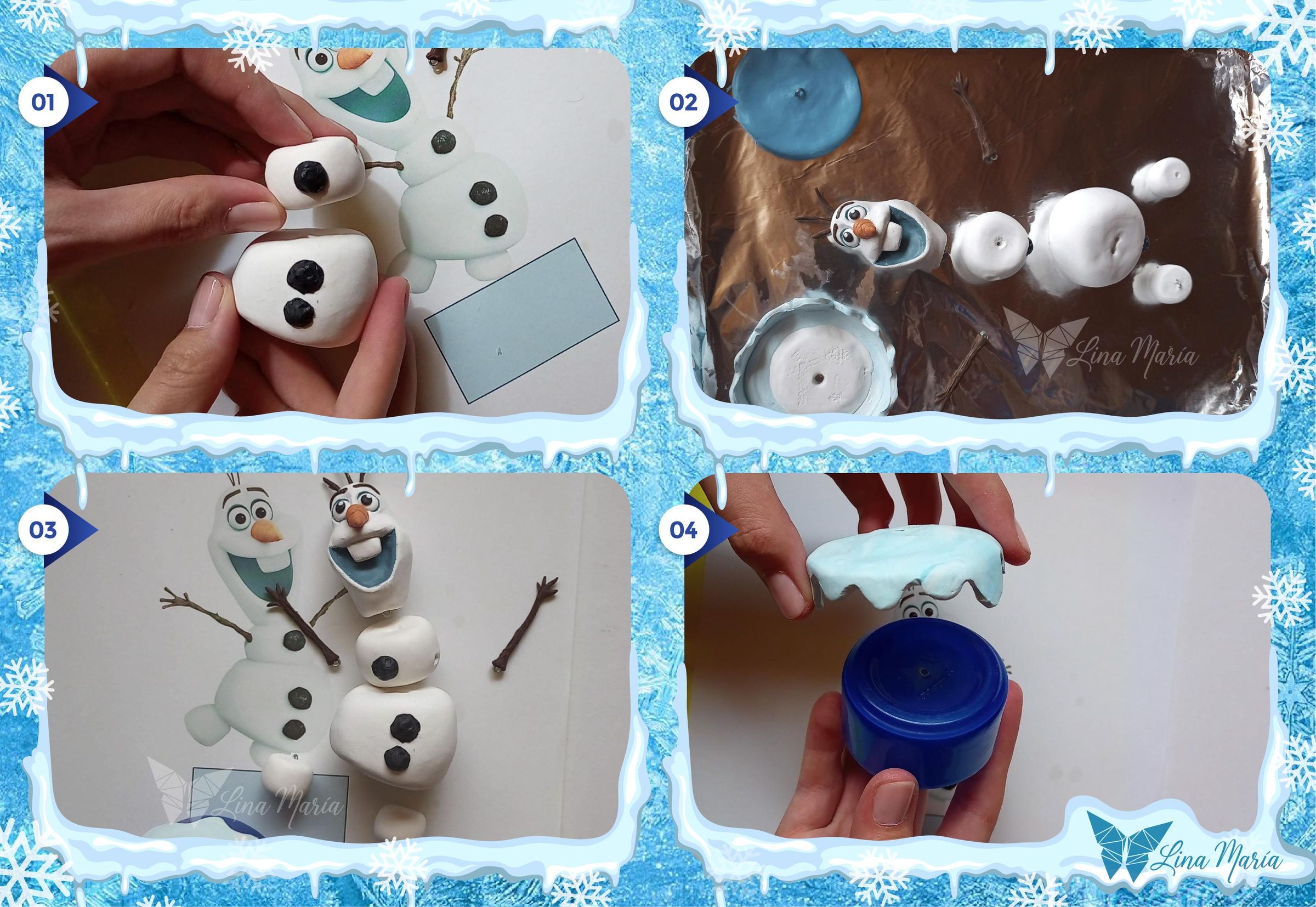 01

02

Lina María

03

Lina María

04

Lina María