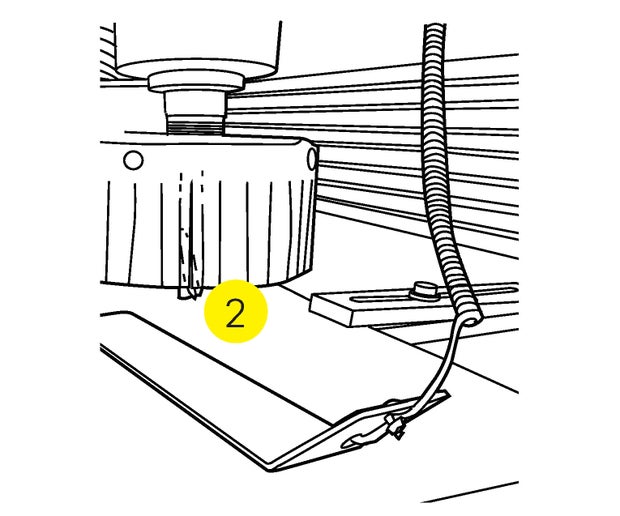 2