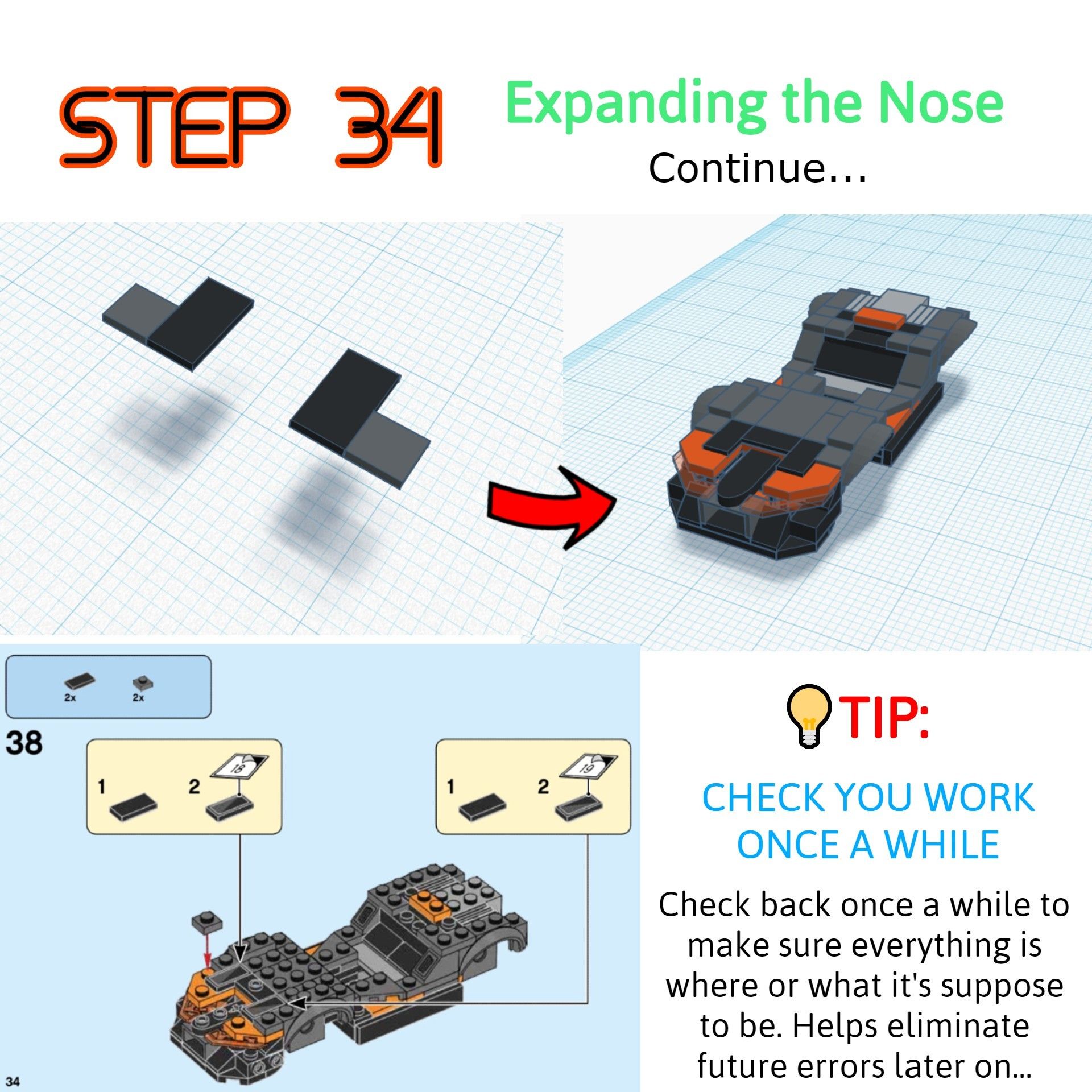 STEP 34

Expanding the Nose
Continue...

2x
2x

38

1
2
18

1
2
19

34

TIP:

CHECK YOU WORK ONCE A WHILE

Check back once a while to make sure everything is where or what it's suppose to be. Helps eliminate future errors later on...