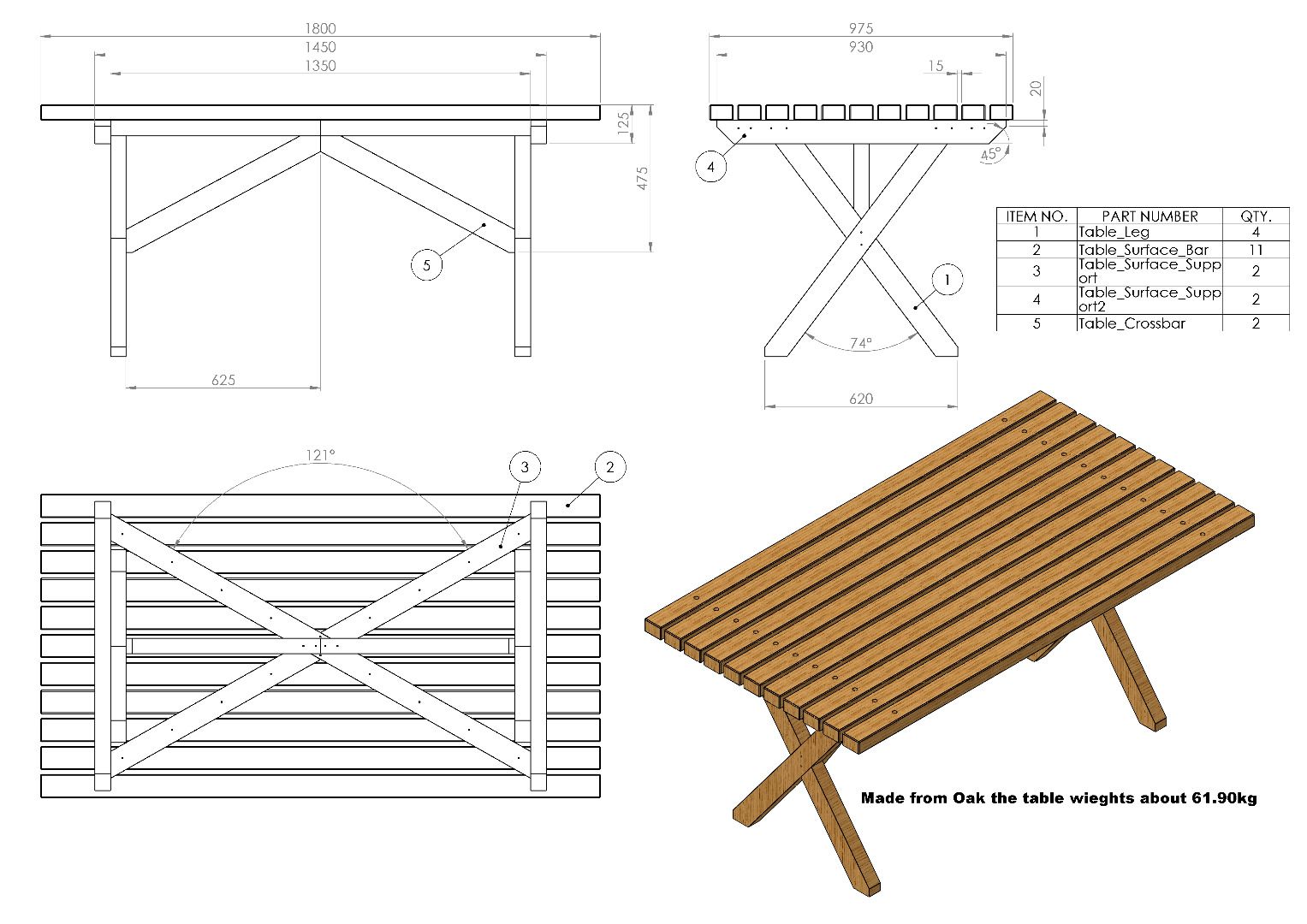 1800
1450
1350
125
475
5
625

975
930
15
20
4
45°
1
74°
620

| ITEM NO. | PART NUMBER | QTY. |
|---|---|---|
| 1 | Table_Leg | 4 |
| 2 | Table_Surface_Bar | 11 |
| 3 | Table_Surface_Support | 2 |
| 4 | Table_Surface_Support2 | 2 |
| 5 | Table_Crossbar | 2 |

121°
3
2

Made from Oak the table wieghts about 61.90kg