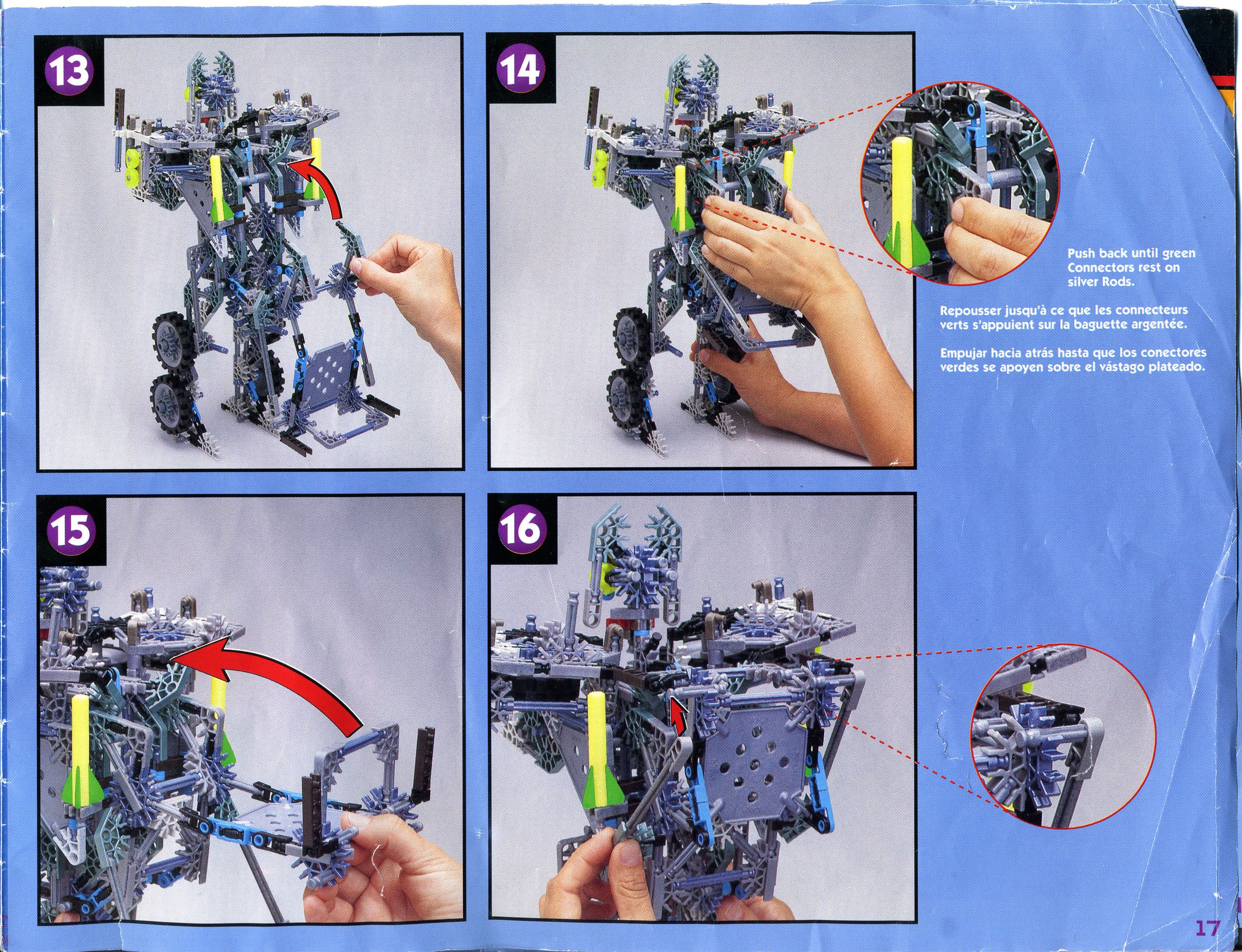 13

14

Push back until green Connectors rest on silver Rods.

Repousser jusqu'à ce que les connecteurs verts s'appuient sur la baguette argentée.

Empujar hacia atrás hasta que los conectores verdes se apoyen sobre el vástago plateado.

15

16

17