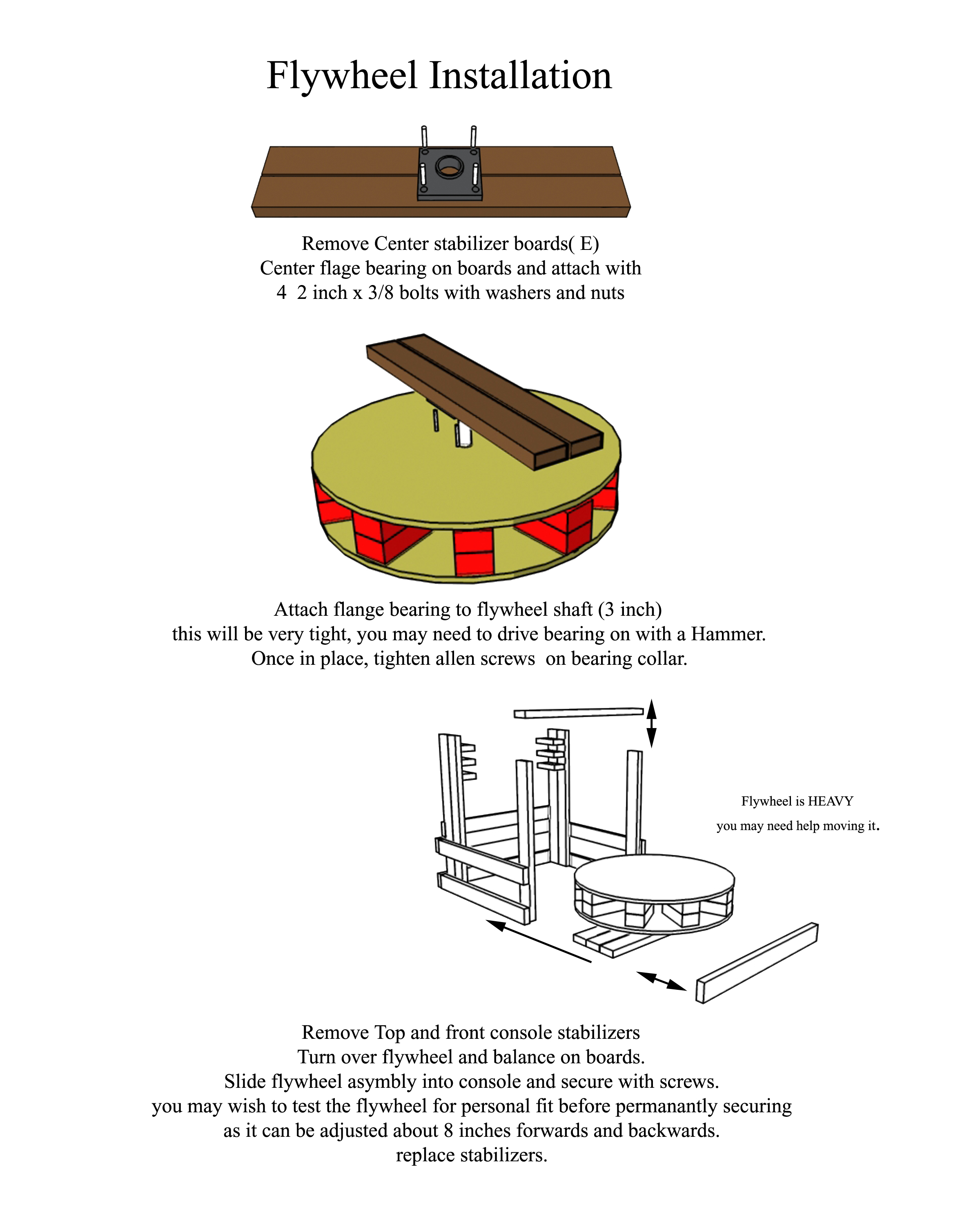 Flywheel Installation

Remove Center stabilizer boards( E)
Center flage bearing on boards and attach with
4  2 inch x 3/8 bolts with washers and nuts

Attach flange bearing to flywheel shaft (3 inch)
this will be very tight, you may need to drive bearing on with a Hammer.
Once in place, tighten allen screws  on bearing collar.

Flywheel is HEAVY
you may need help moving it.

Remove Top and front console stabilizers
Turn over flywheel and balance on boards.
Slide flywheel asymbly into console and secure with screws.
you may wish to test the flywheel for personal fit before permanantly securing
as it can be adjusted about 8 inches forwards and backwards.
replace stabilizers.