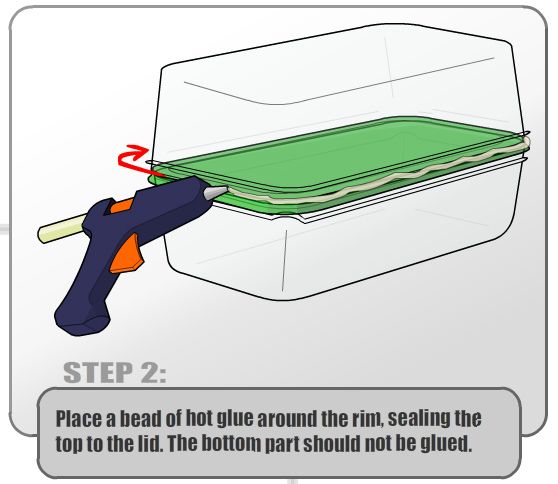 STEP 2:

Place a bead of hot glue around the rim, sealing the top to the lid. The bottom part should not be glued.