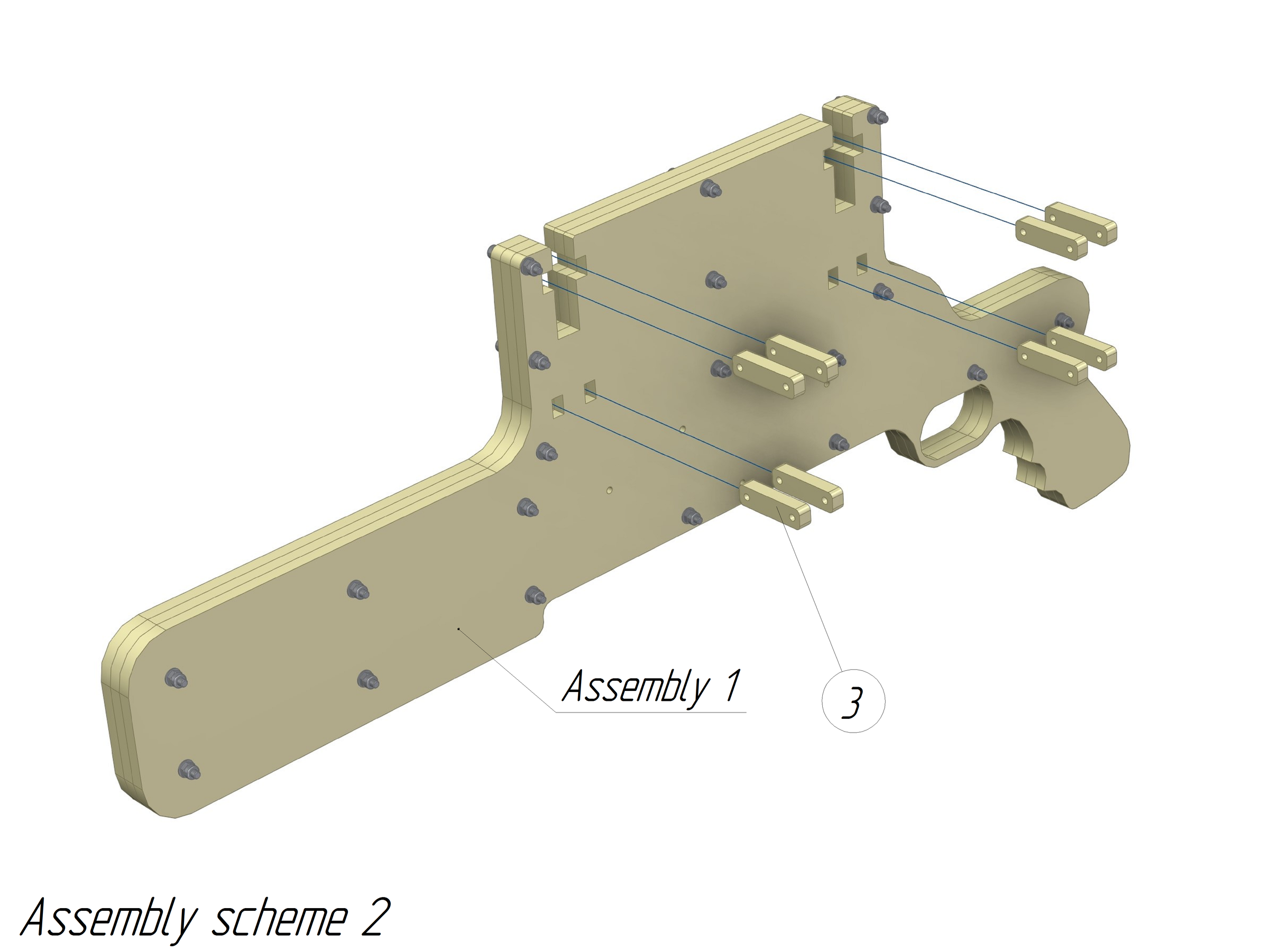 Assembly 1

3

Assembly scheme 2