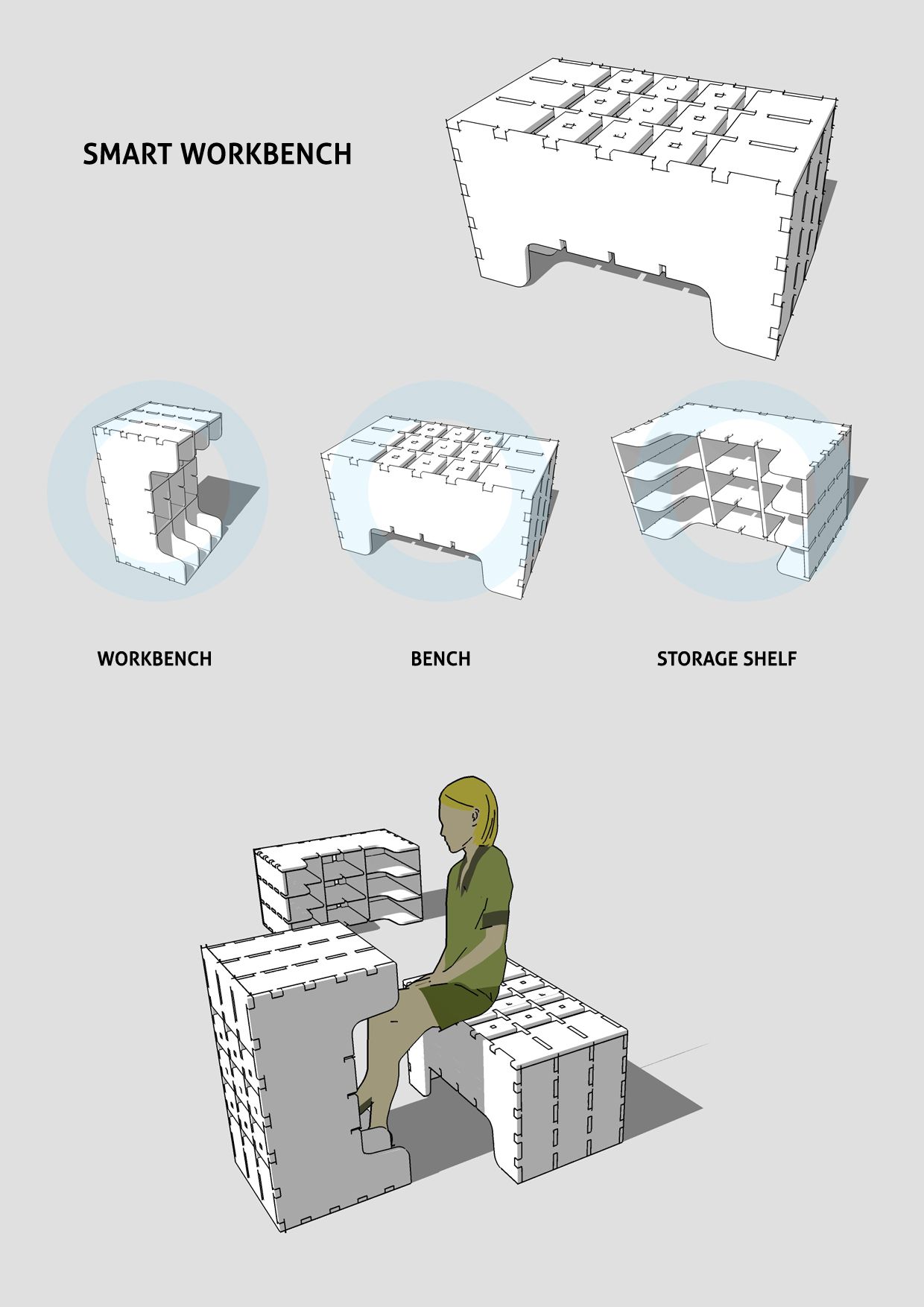 SMART WORKBENCH

WORKBENCH

BENCH

STORAGE SHELF