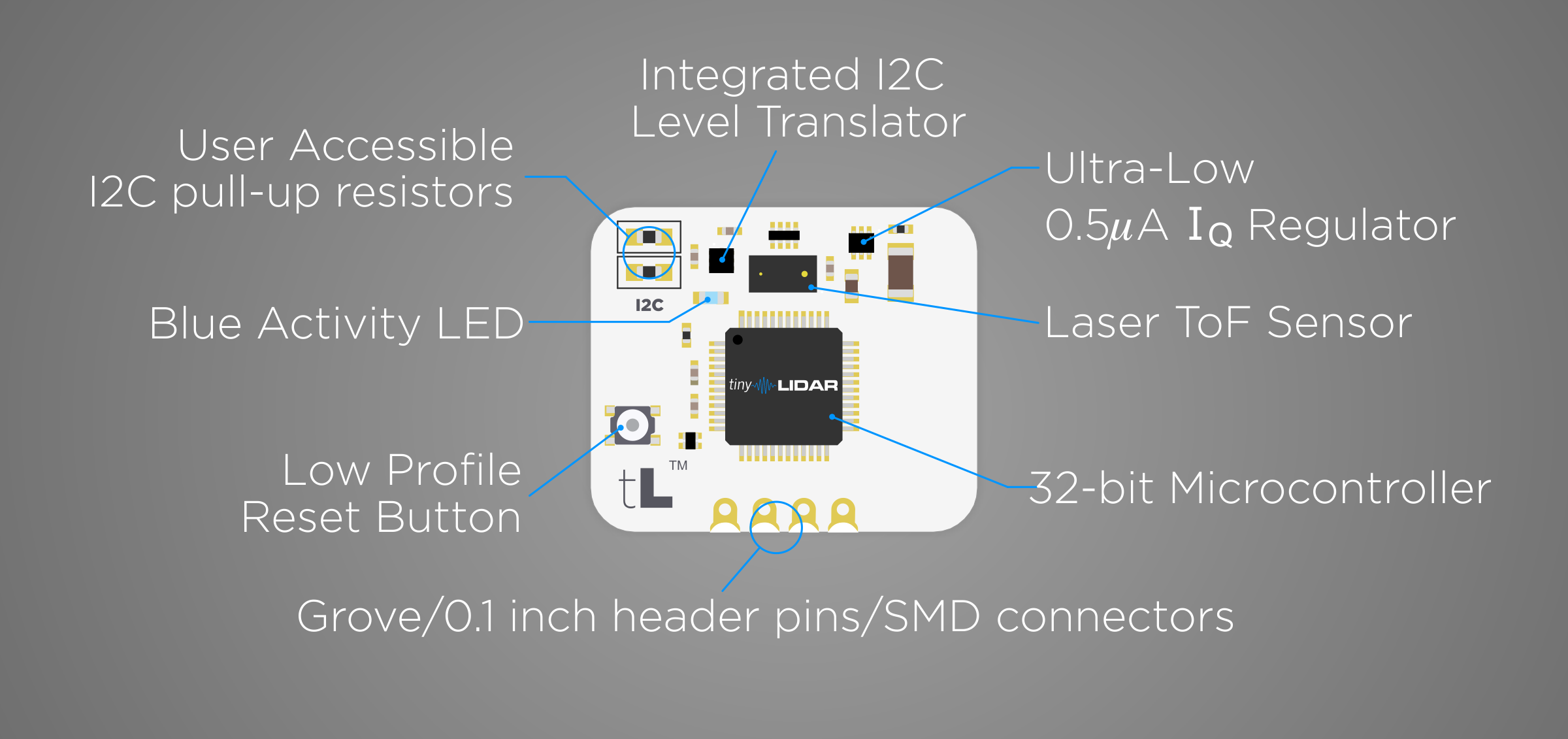 Integrated I2C Level Translator

User Accessible I2C pull-up resistors

Ultra-Low $0.5\mu A$ $I_Q$ Regulator

I2C

Blue Activity LED

Laser ToF Sensor

tiny LIDAR

Low Profile Reset Button

tL™

32-bit Microcontroller

Grove/0.1 inch header pins/SMD connectors