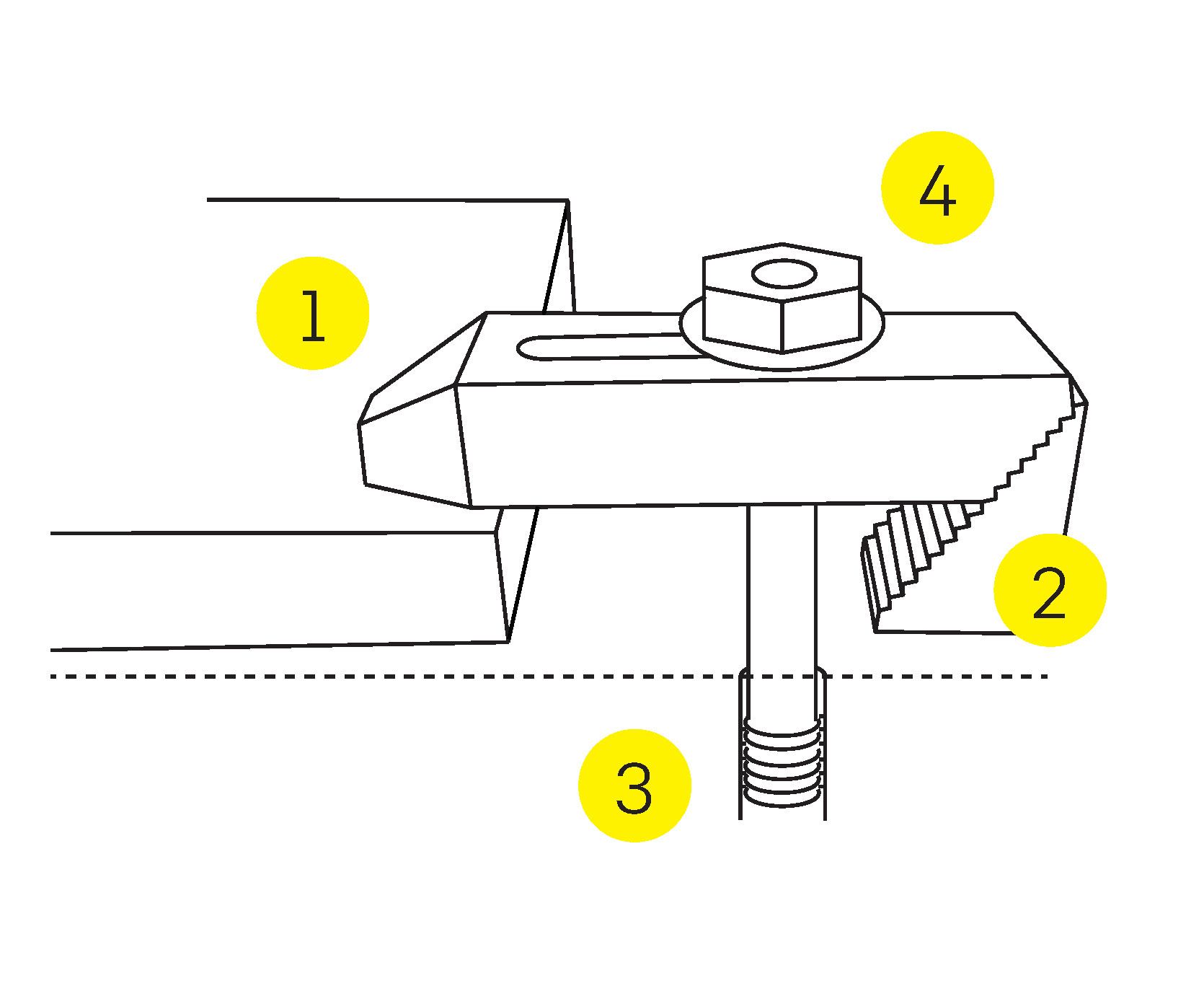 4

1

2

3