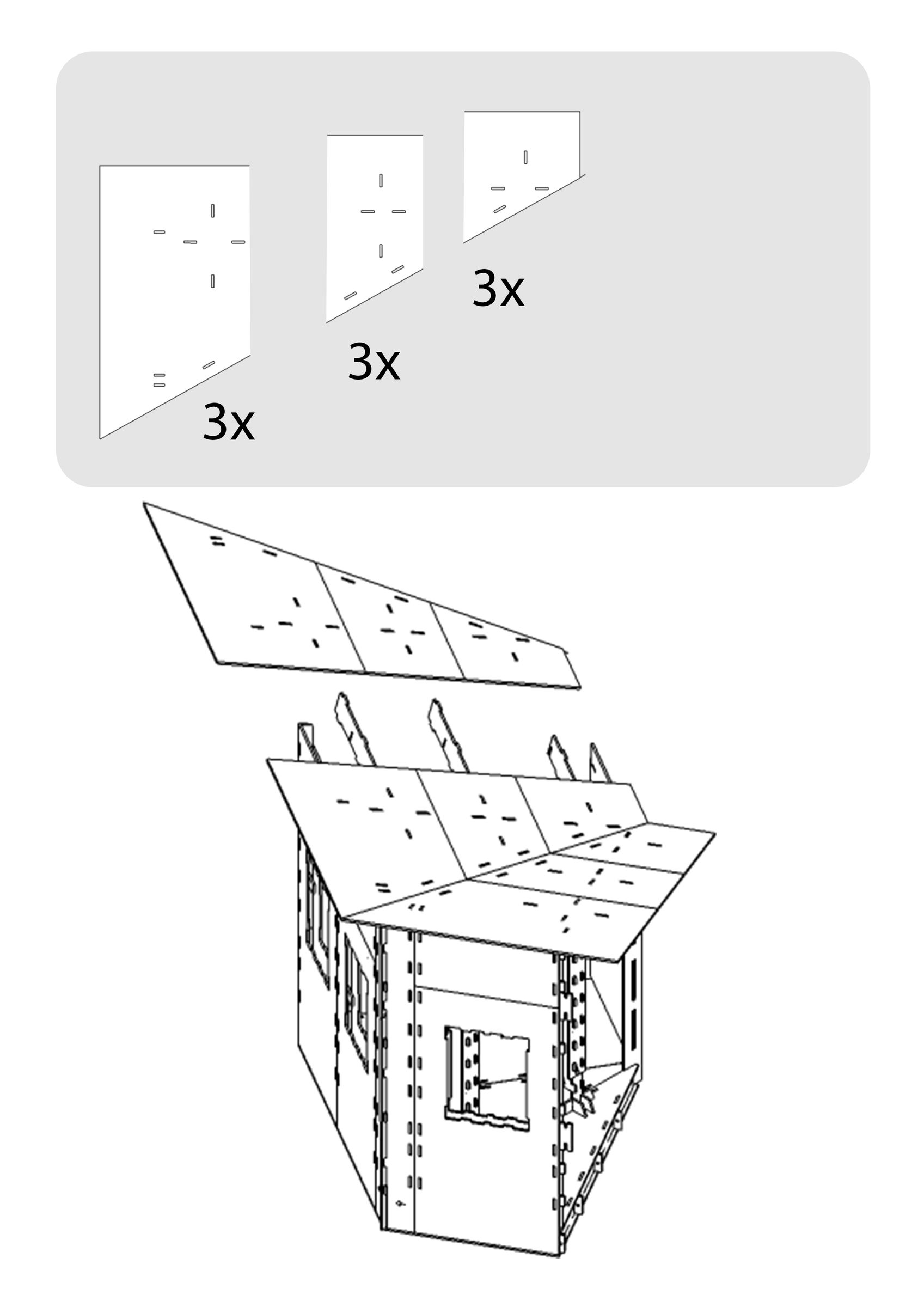 3x

3x

3x