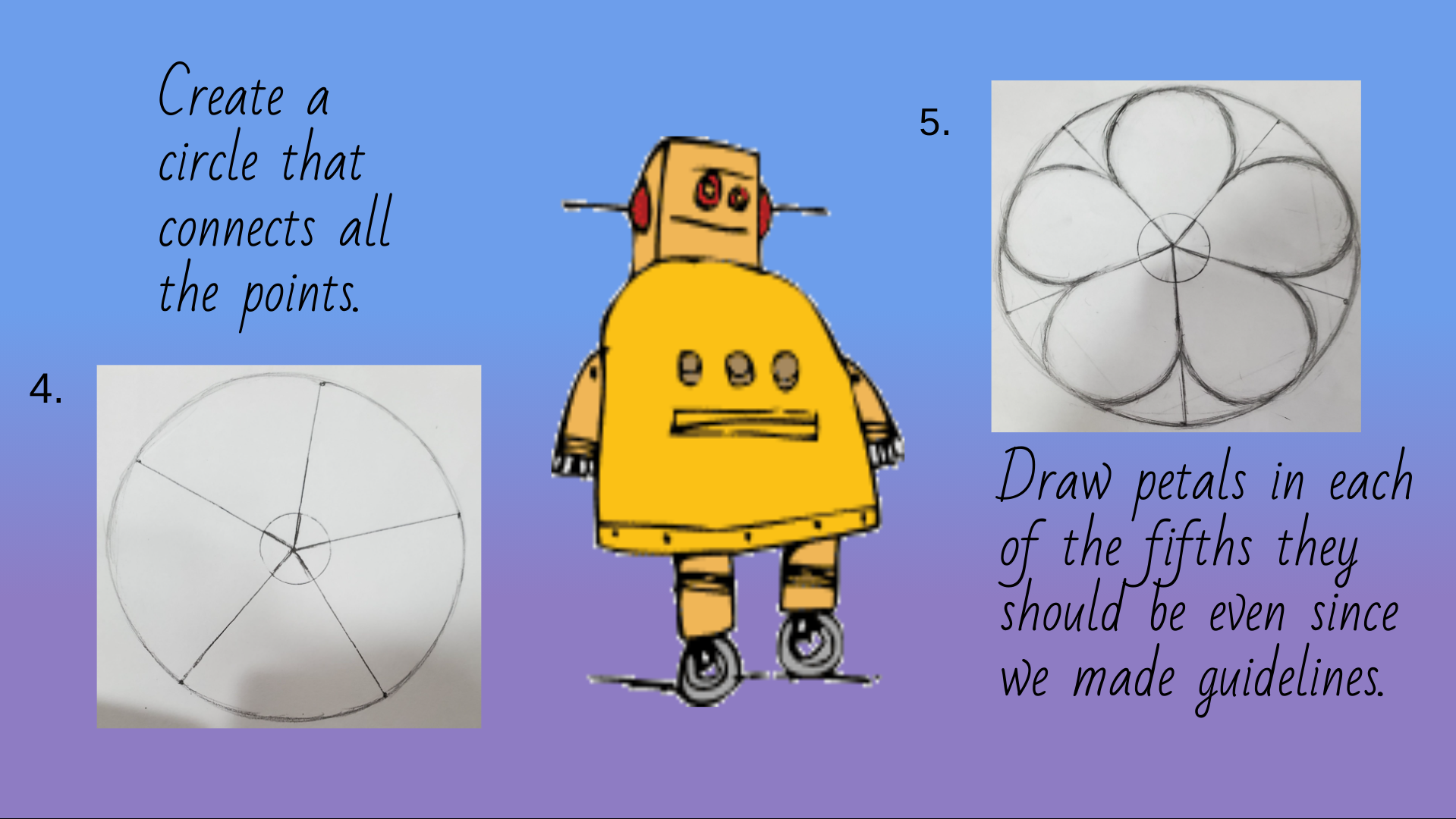 Create a circle that connects all the points.

4.

5.

Draw petals in each of the fifths they should be even since we made guidelines.