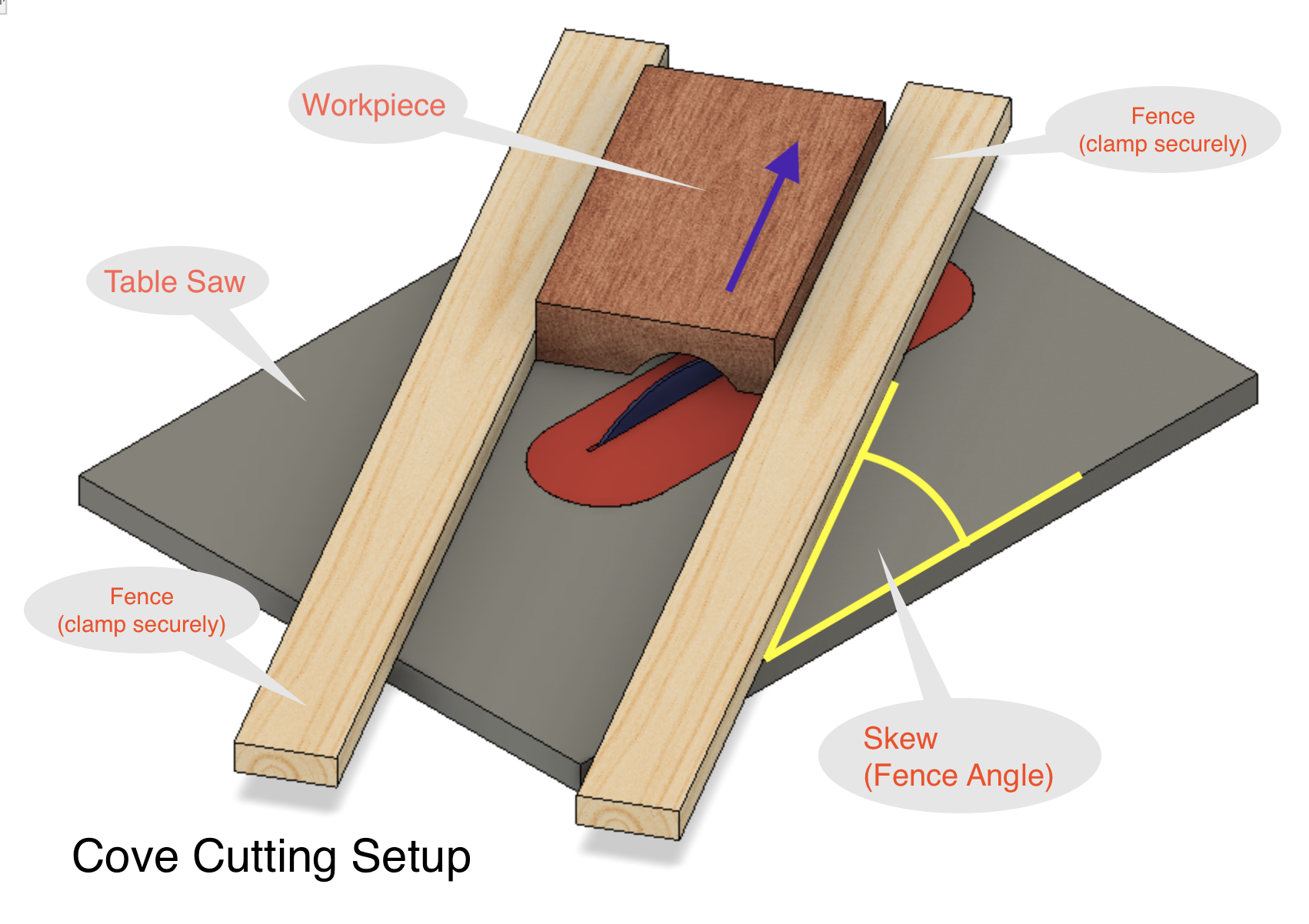 Workpiece

Fence
(clamp securely)

Table Saw

Fence
(clamp securely)

Skew
(Fence Angle)

Cove Cutting Setup