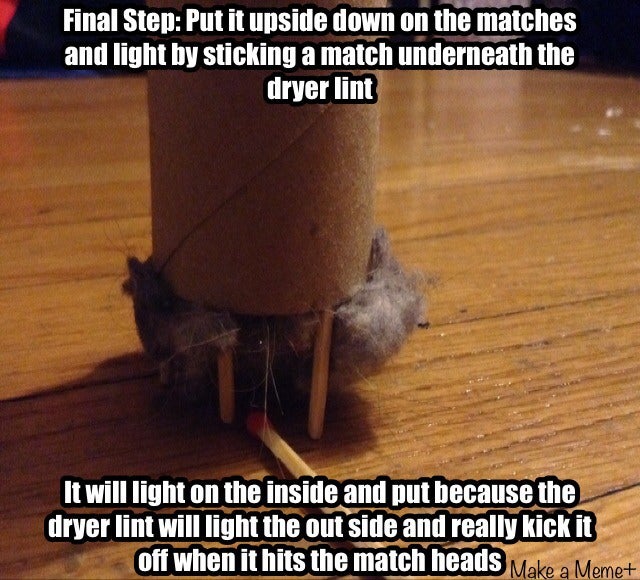 Final Step: Put it upside down on the matches and light by sticking a match underneath the dryer lint

It will light on the inside and put because the dryer lint will light the out side and really kick it off when it hits the match heads

Make a Meme+