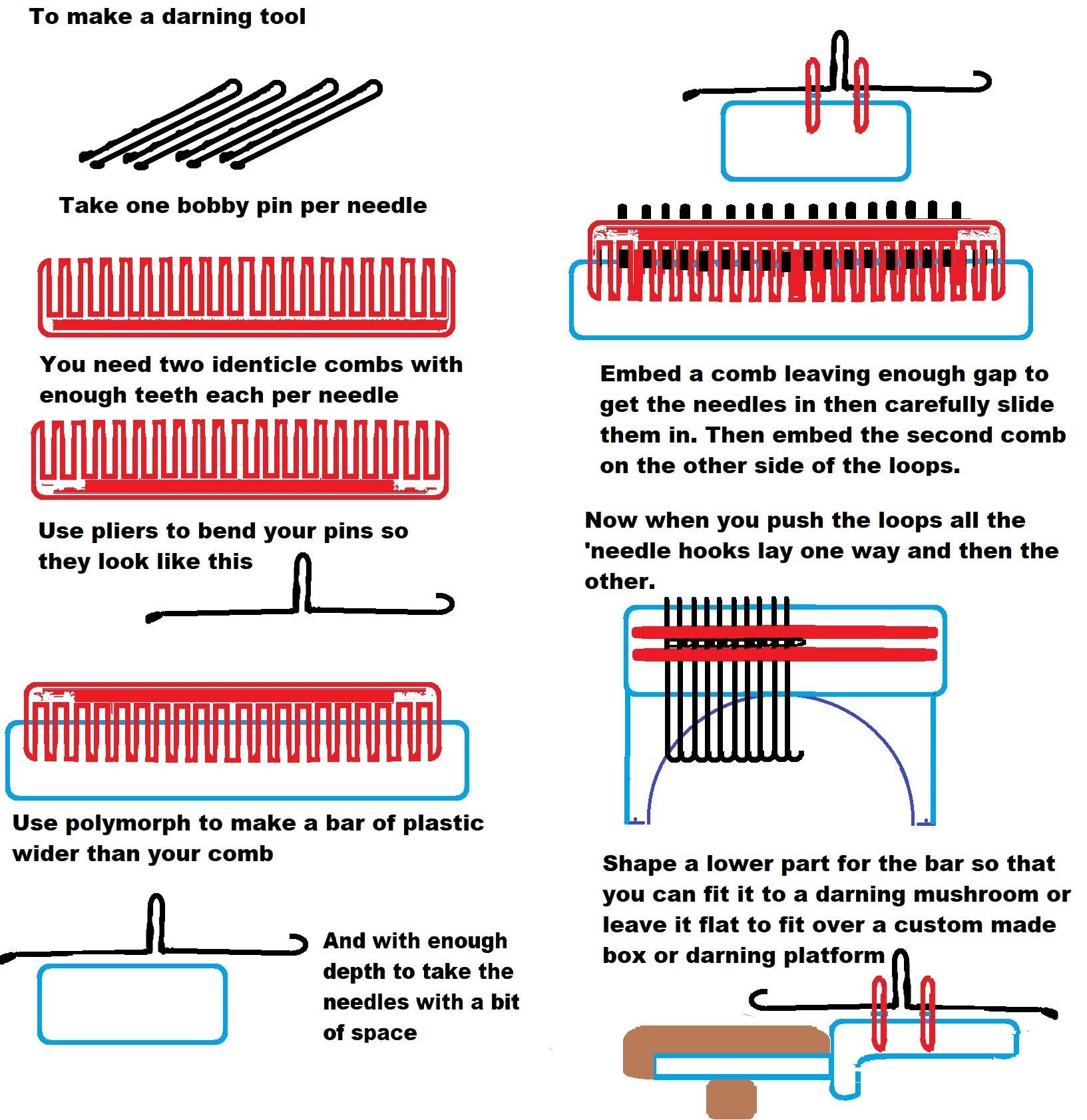 To make a darning tool

Take one bobby pin per needle

You need two identicle combs with enough teeth each per needle

Use pliers to bend your pins so they look like this

Use polymorph to make a bar of plastic wider than your comb

And with enough depth to take the needles with a bit of space

Embed a comb leaving enough gap to get the needles in then carefully slide them in. Then embed the second comb on the other side of the loops.

Now when you push the loops all the 'needle hooks lay one way and then the other.

Shape a lower part for the bar so that you can fit it to a darning mushroom or leave it flat to fit over a custom made box or darning platform