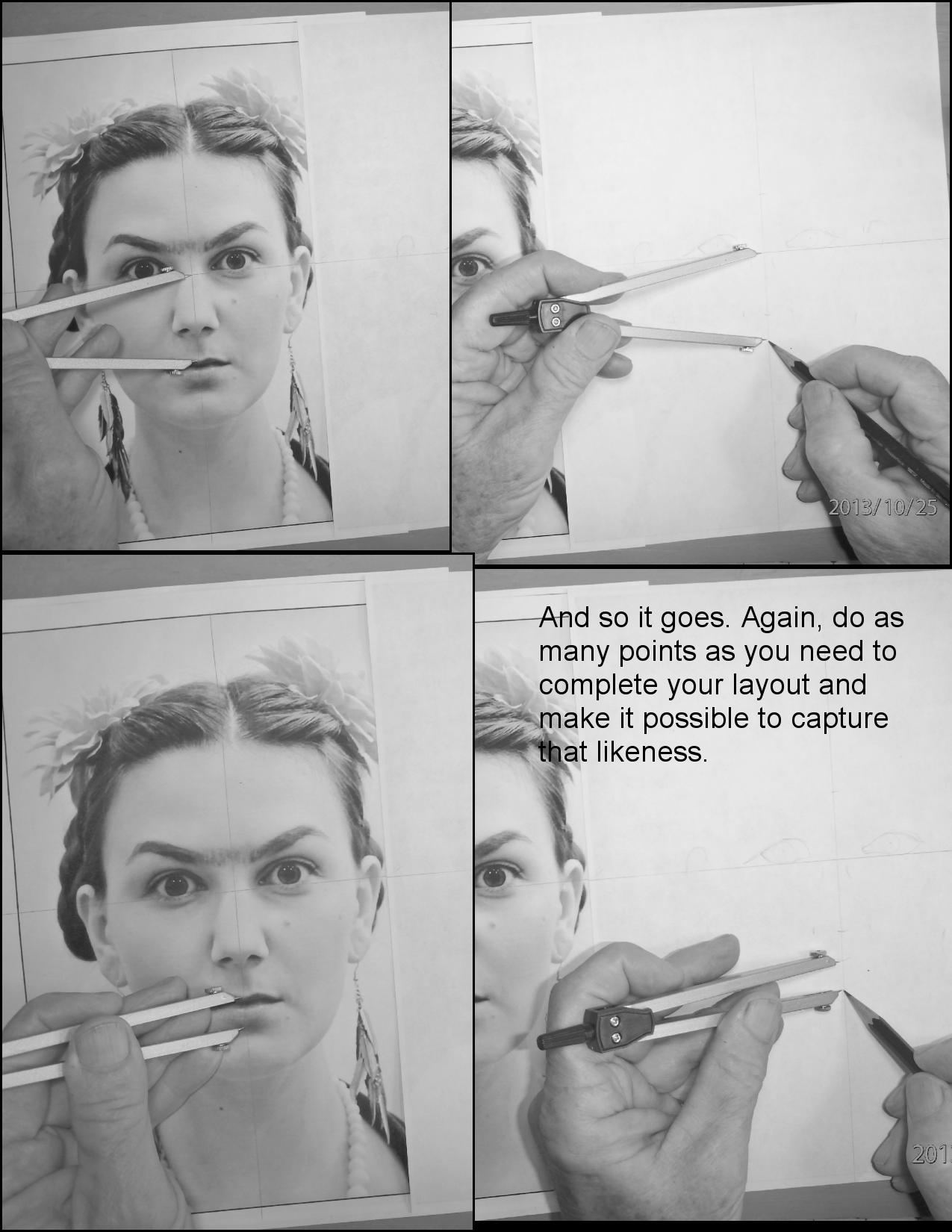 2013/10/25

And so it goes. Again, do as many points as you need to complete your layout and make it possible to capture that likeness.

201