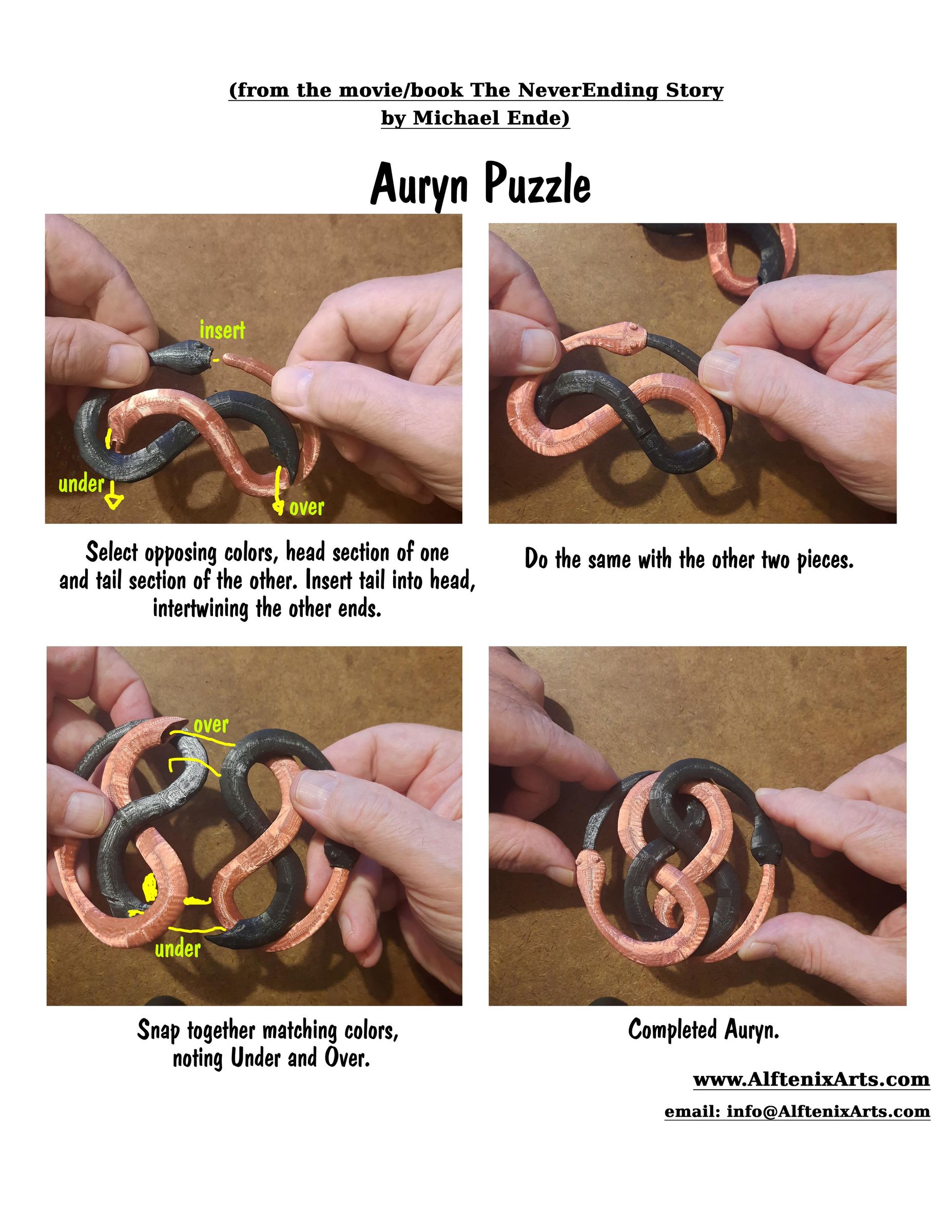 (from the movie/book The NeverEnding Story by Michael Ende)

Auryn Puzzle

insert

under

over

Select opposing colors, head section of one and tail section of the other. Insert tail into head, intertwining the other ends.

Do the same with the other two pieces.

over

under

Snap together matching colors, noting Under and Over.

Completed Auryn.

www.AlftenixArts.com

email: info@AlftenixArts.com