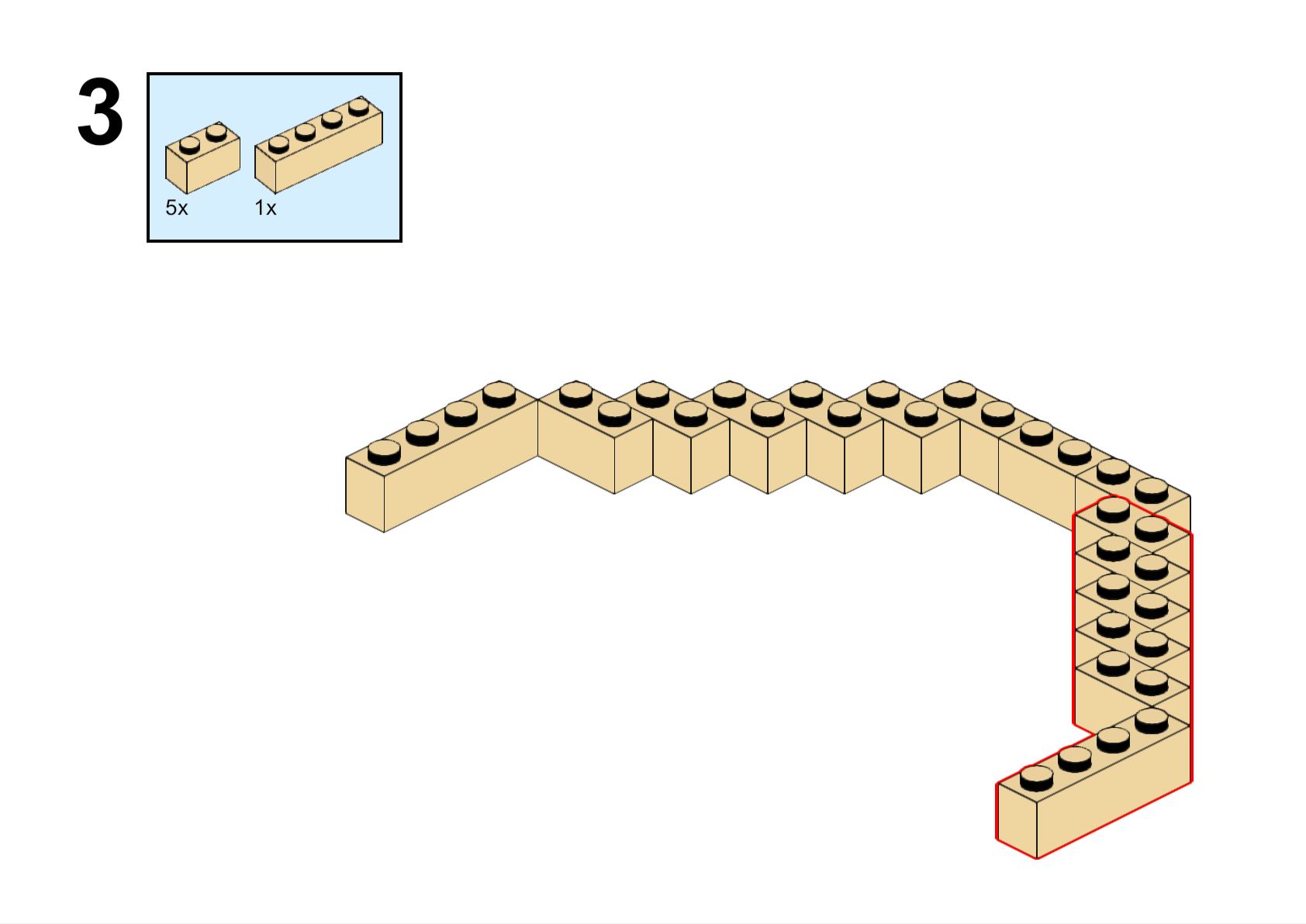 3

5x

1x