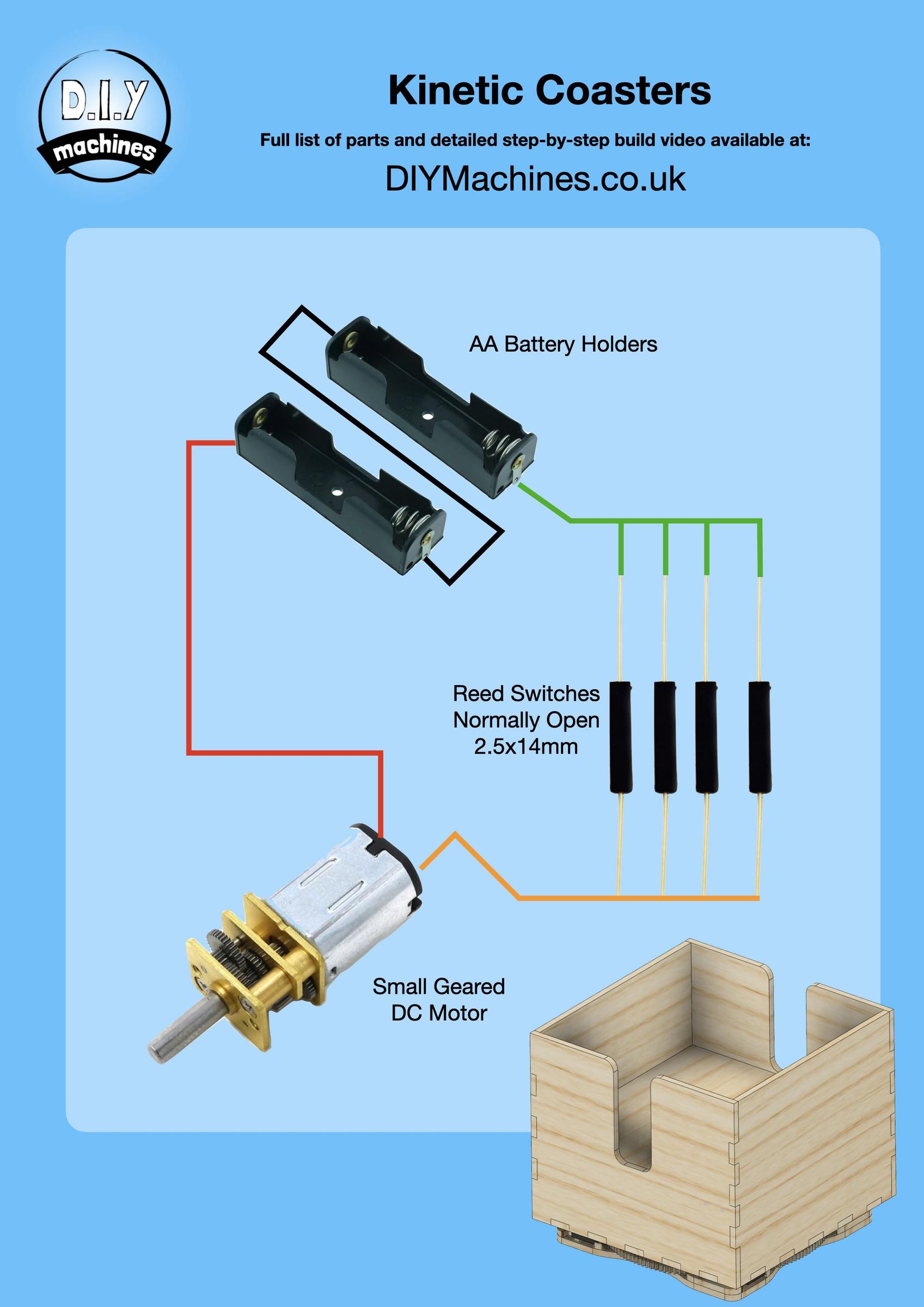 D.I.Y
machines

Kinetic Coasters

Full list of parts and detailed step-by-step build video available at:

DIYMachines.co.uk

AA Battery Holders

Reed Switches
Normally Open
2.5x14mm

Small Geared
DC Motor