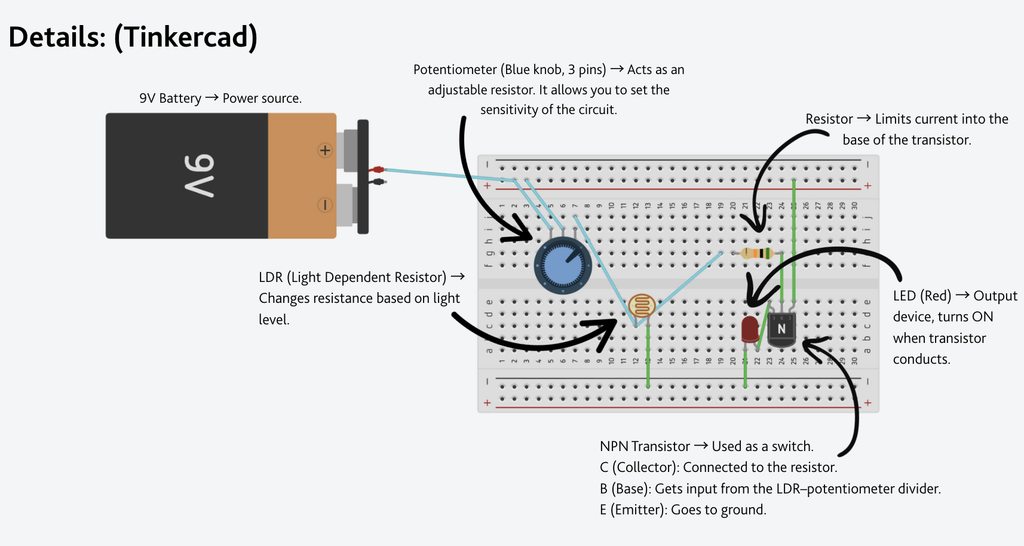 Details: (Tinkercad)

9V Battery → Power source.

9V

Potentiometer (Blue knob, 3 pins) → Acts as an adjustable resistor. It allows you to set the sensitivity of the circuit.

Resistor → Limits current into the base of the transistor.

LDR (Light Dependent Resistor) → Changes resistance based on light level.

LED (Red) → Output device, turns ON when transistor conducts.

N

NPN Transistor → Used as a switch.
C (Collector): Connected to the resistor.
B (Base): Gets input from the LDR–potentiometer divider.
E (Emitter): Goes to ground.