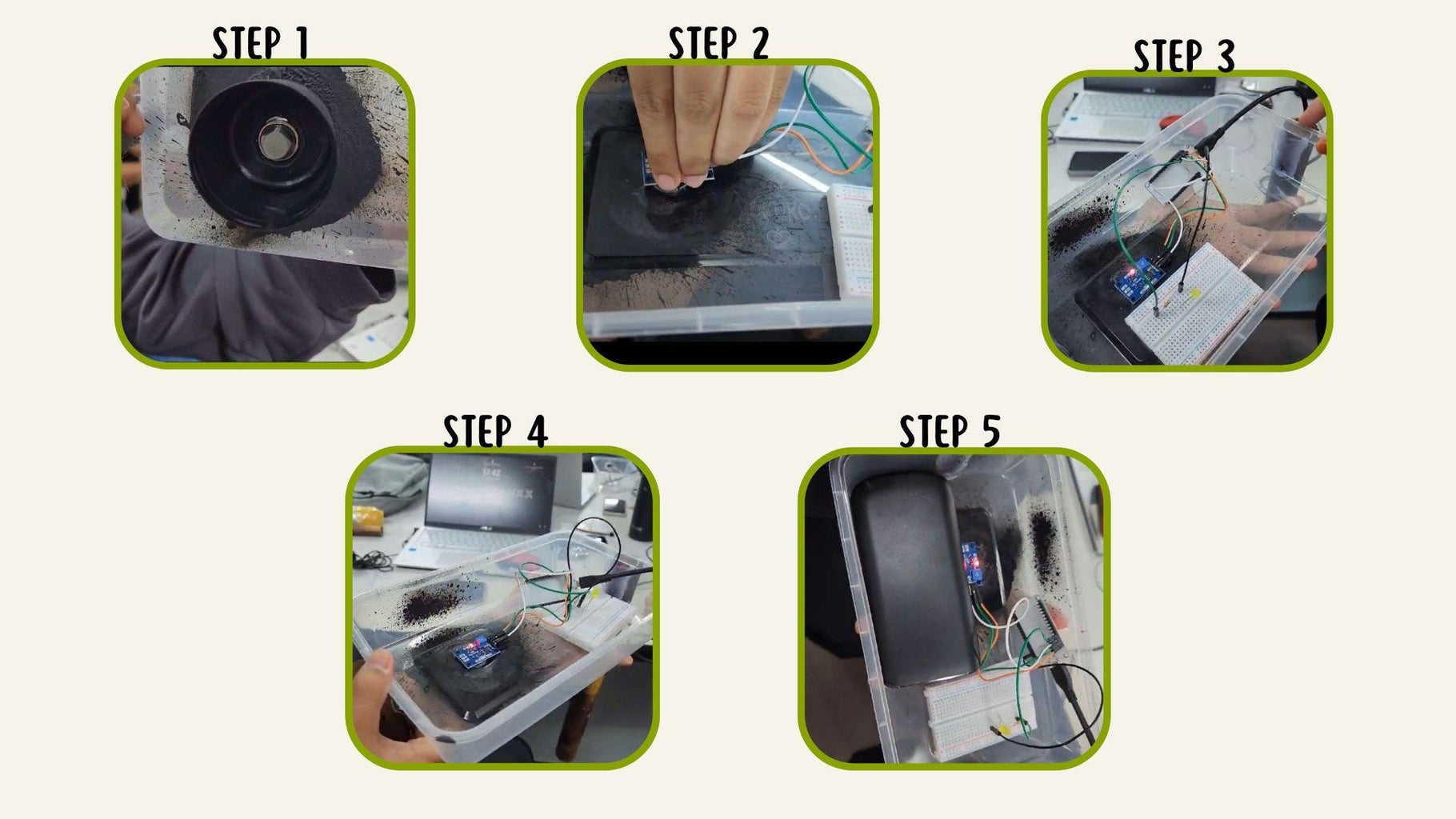 STEP 1

STEP 2

STEP 3

STEP 4

STEP 5