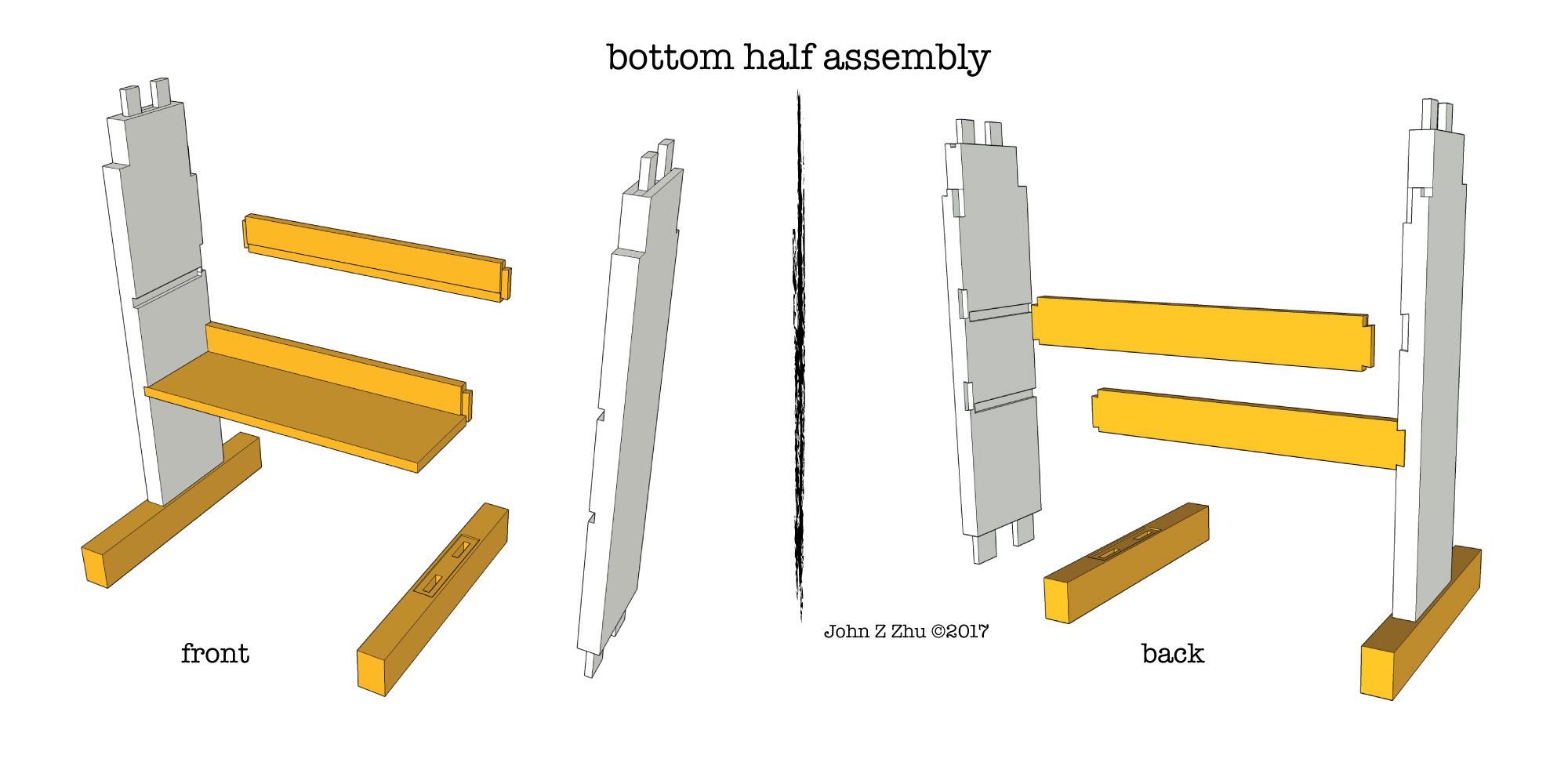 bottom half assembly

front

John Z Zhu ©2017

back