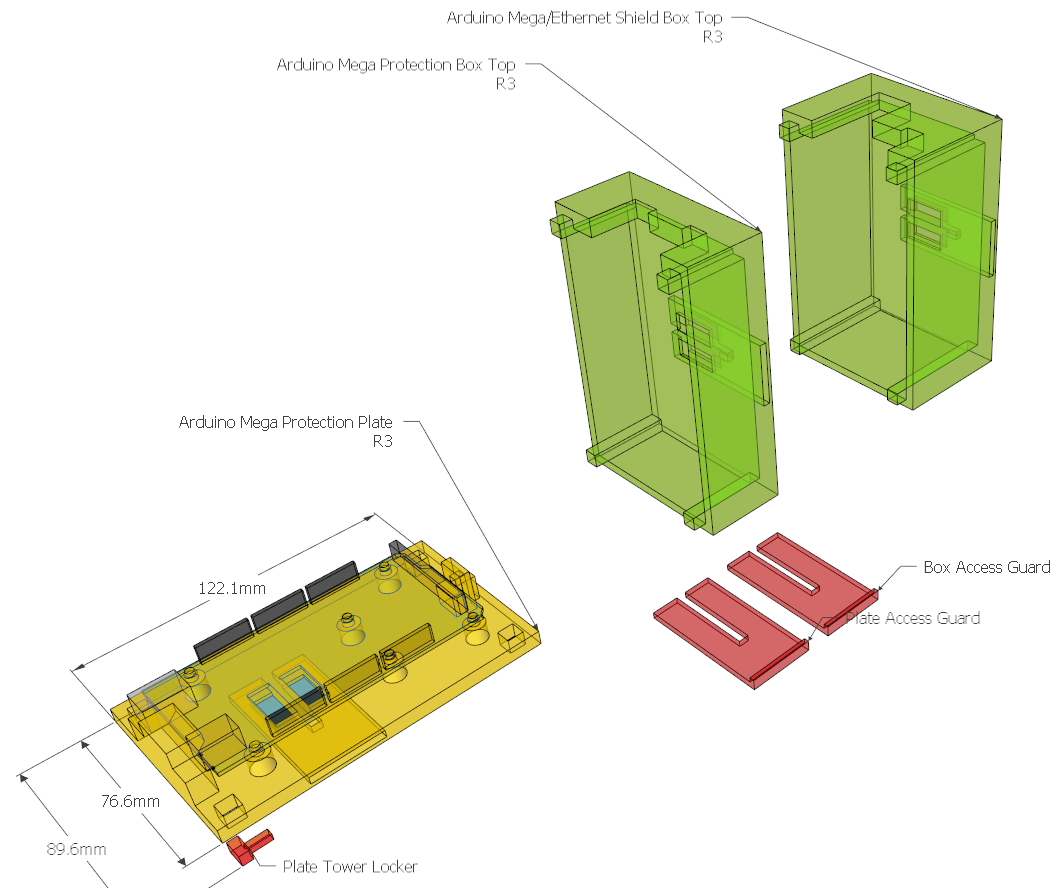 Arduino Mega/Ethernet Shield Box Top
R3

Arduino Mega Protection Box Top
R3

Arduino Mega Protection Plate
R3

122.1mm

Box Access Guard

Plate Access Guard

76.6mm

89.6mm

Plate Tower Locker