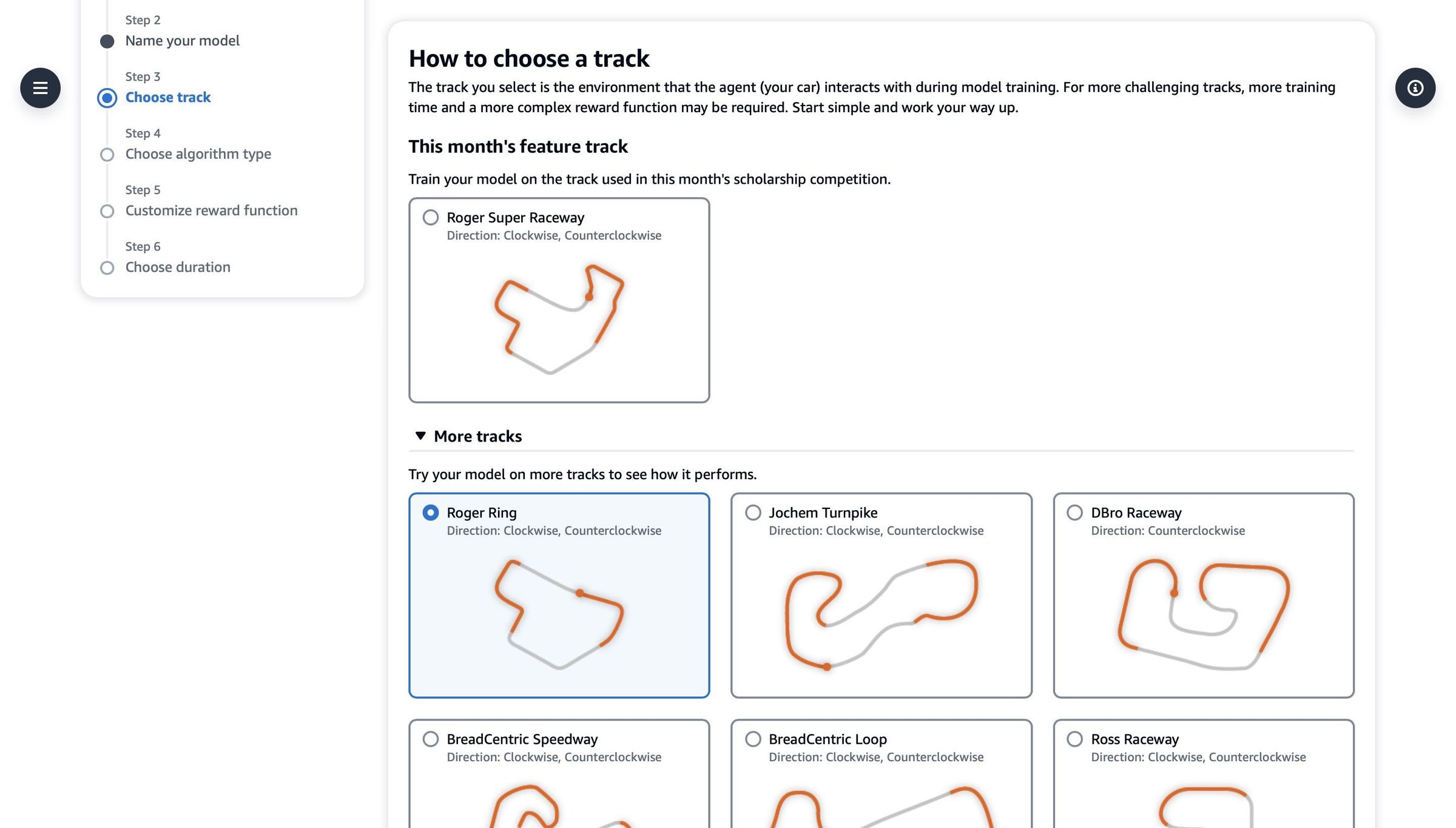 Step 2
Name your model

Step 3
Choose track

Step 4
Choose algorithm type

Step 5
Customize reward function

Step 6
Choose duration

How to choose a track

The track you select is the environment that the agent (your car) interacts with during model training. For more challenging tracks, more training time and a more complex reward function may be required. Start simple and work your way up.

This month's feature track

Train your model on the track used in this month's scholarship competition.

Roger Super Raceway
Direction: Clockwise, Counterclockwise

More tracks

Try your model on more tracks to see how it performs.

Roger Ring
Direction: Clockwise, Counterclockwise

Jochem Turnpike
Direction: Clockwise, Counterclockwise

DBro Raceway
Direction: Counterclockwise

BreadCentric Speedway
Direction: Clockwise, Counterclockwise

BreadCentric Loop
Direction: Clockwise, Counterclockwise

Ross Raceway
Direction: Clockwise, Counterclockwise