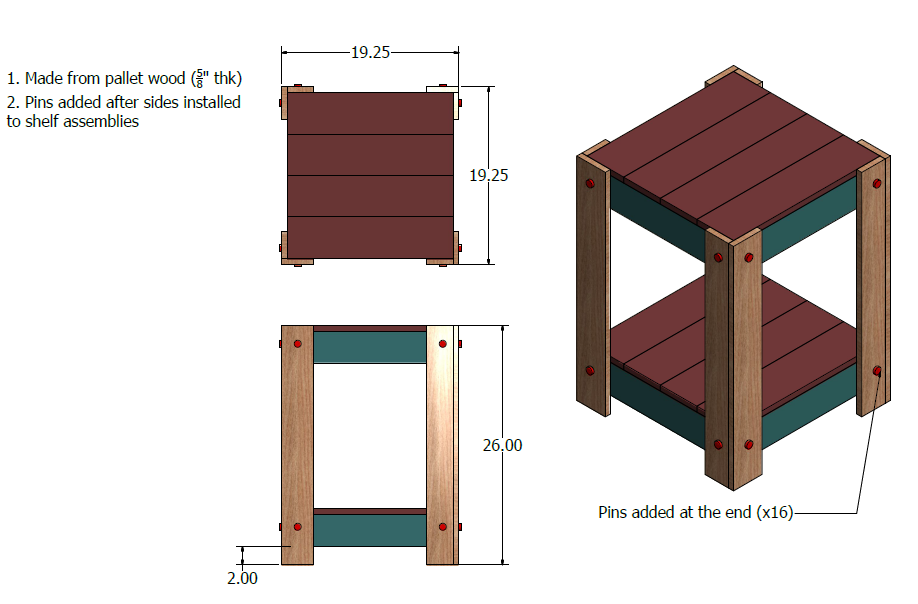 1. Made from pallet wood ($\frac{5}{8}$" thk)
2. Pins added after sides installed to shelf assemblies

19.25

19.25

26.00

2.00

Pins added at the end (x16)