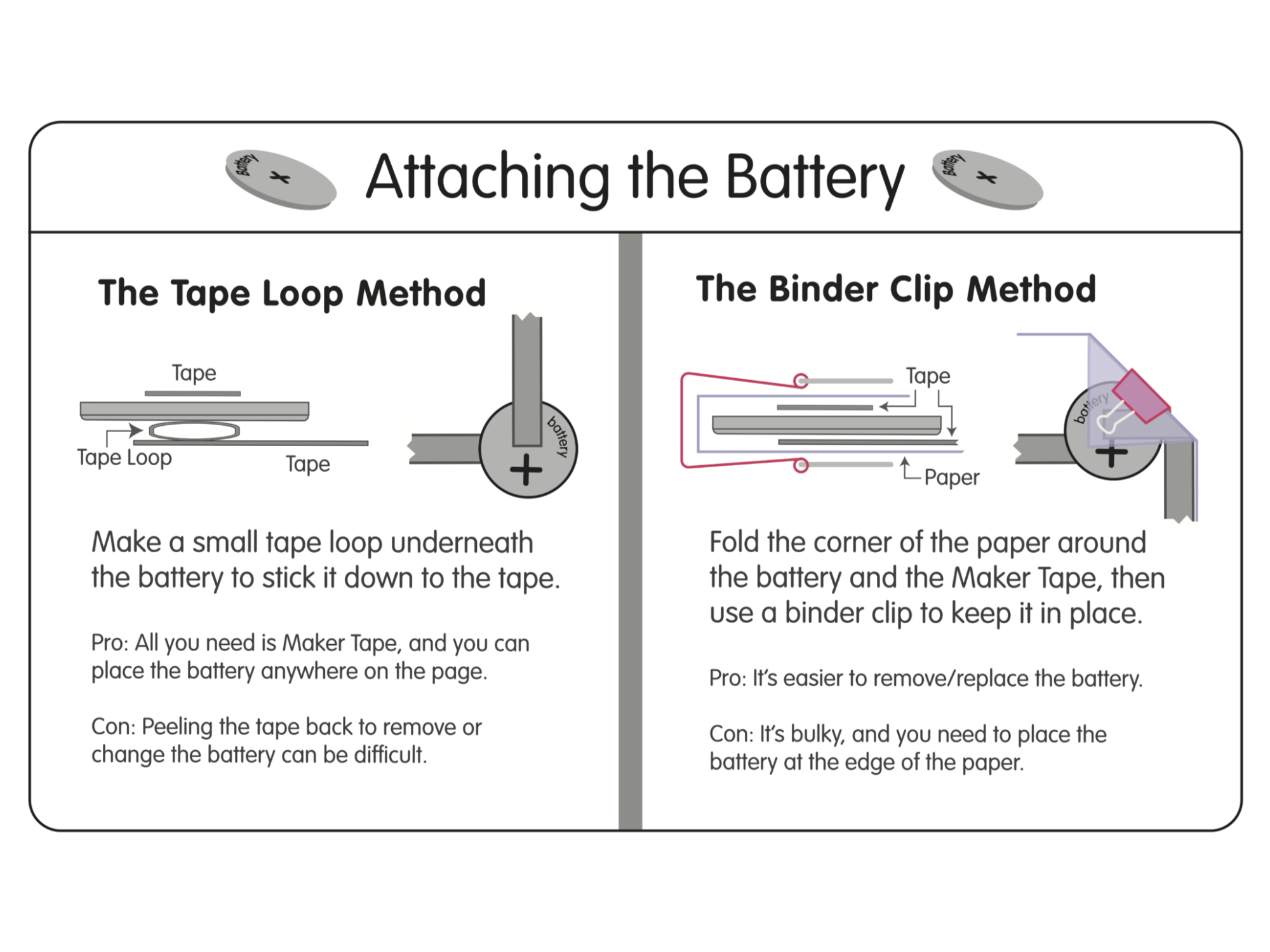 Battery + Attaching the Battery Battery +

The Tape Loop Method

Tape

Tape Loop

Tape

battery

+

Make a small tape loop underneath the battery to stick it down to the tape.

Pro: All you need is Maker Tape, and you can place the battery anywhere on the page.

Con: Peeling the tape back to remove or change the battery can be difficult.

The Binder Clip Method

Tape

Paper

battery

+

Fold the corner of the paper around the battery and the Maker Tape, then use a binder clip to keep it in place.

Pro: It's easier to remove/replace the battery.

Con: It's bulky, and you need to place the battery at the edge of the paper.