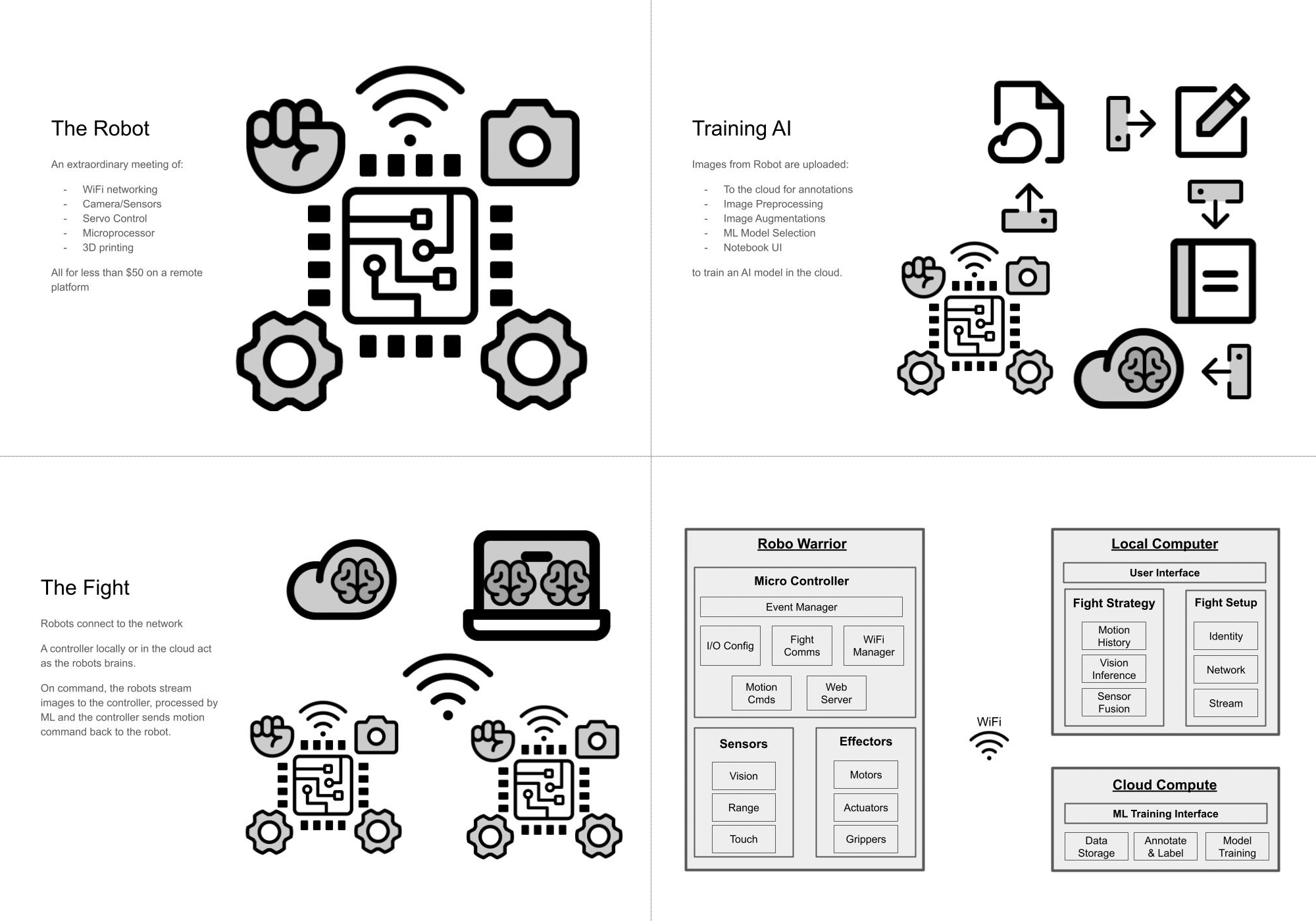 The Robot

An extraordinary meeting of:

- WiFi networking
- Camera/Sensors
- Servo Control
- Microprocessor
- 3D printing

All for less than $50 on a remote platform

Training AI

Images from Robot are uploaded:

- To the cloud for annotations
- Image Preprocessing
- Image Augmentations
- ML Model Selection
- Notebook UI

to train an AI model in the cloud.

The Fight

Robots connect to the network

A controller locally or in the cloud act as the robots brains.

On command, the robots stream images to the controller, processed by ML and the controller sends motion command back to the robot.

Robo Warrior

Micro Controller

Event Manager

I/O Config

Fight Comms

WiFi Manager

Motion Cmds

Web Server

Sensors

Vision

Range

Touch

Effectors

Motors

Actuators

Grippers

WiFi

Local Computer

User Interface

Fight Strategy

Motion History

Vision Inference

Sensor Fusion

Fight Setup

Identity

Network

Stream

Cloud Compute

ML Training Interface

Data Storage

Annotate & Label

Model Training