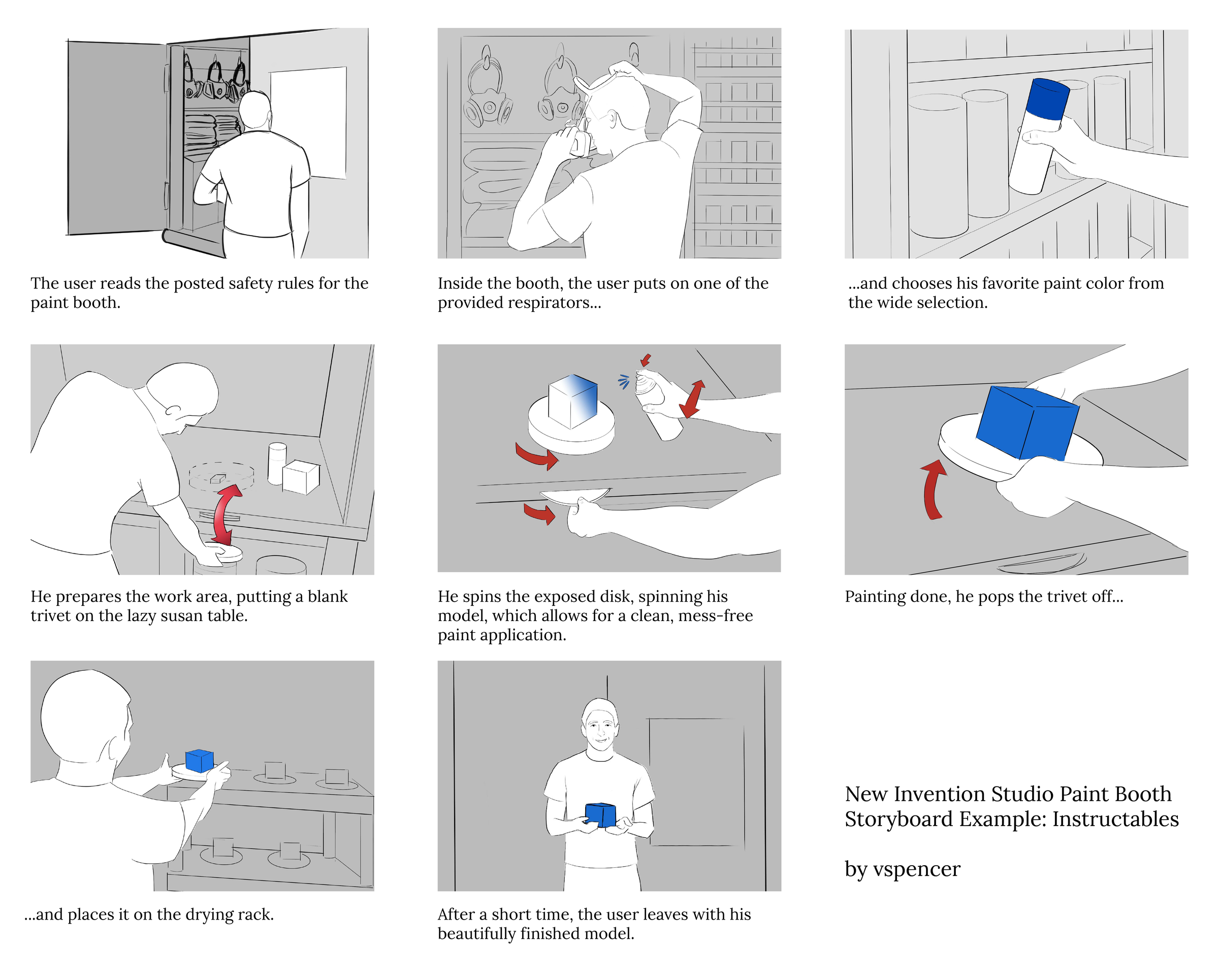 The user reads the posted safety rules for the paint booth.

Inside the booth, the user puts on one of the provided respirators...

...and chooses his favorite paint color from the wide selection.

He prepares the work area, putting a blank trivet on the lazy susan table.

He spins the exposed disk, spinning his model, which allows for a clean, mess-free paint application.

Painting done, he pops the trivet off...

...and places it on the drying rack.

After a short time, the user leaves with his beautifully finished model.

New Invention Studio Paint Booth Storyboard Example: Instructables

by vspencer