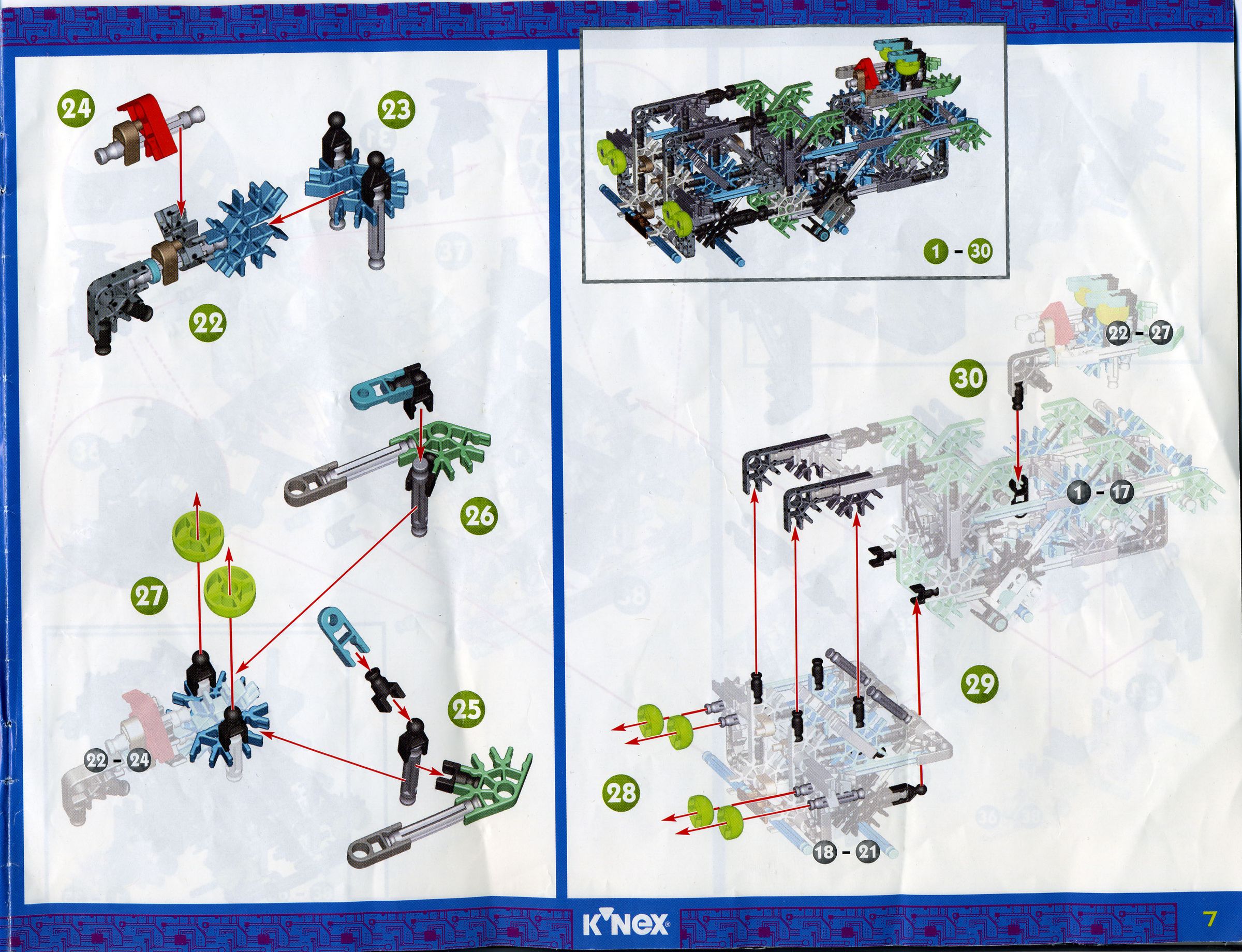 24

23

22

26

27

25

22 - 24

1 - 30

22 - 27

30

1 - 17

29

28

18 - 21

K'NEX

7