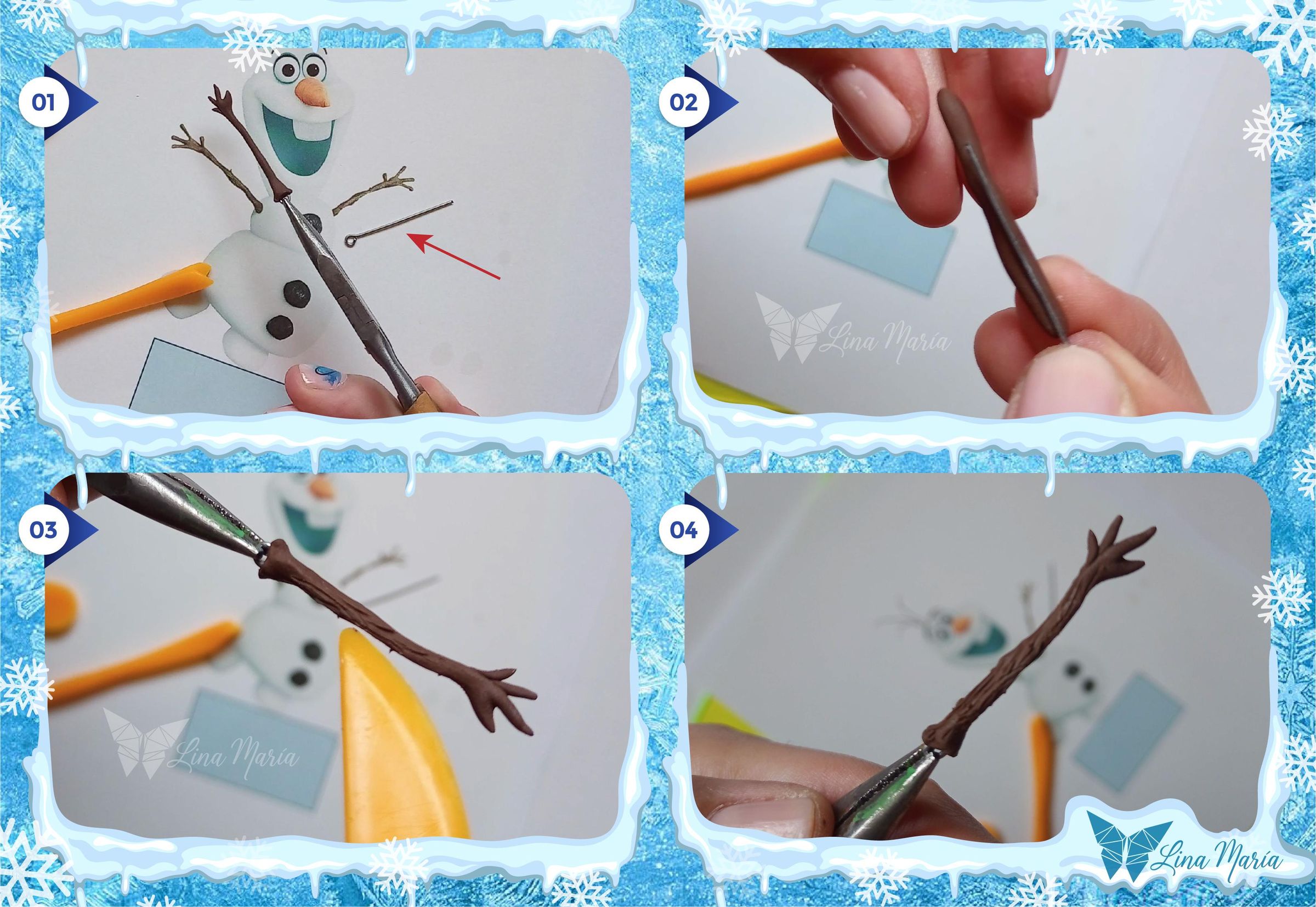 01

02

Lina María

03

Lina María

04

Lina María