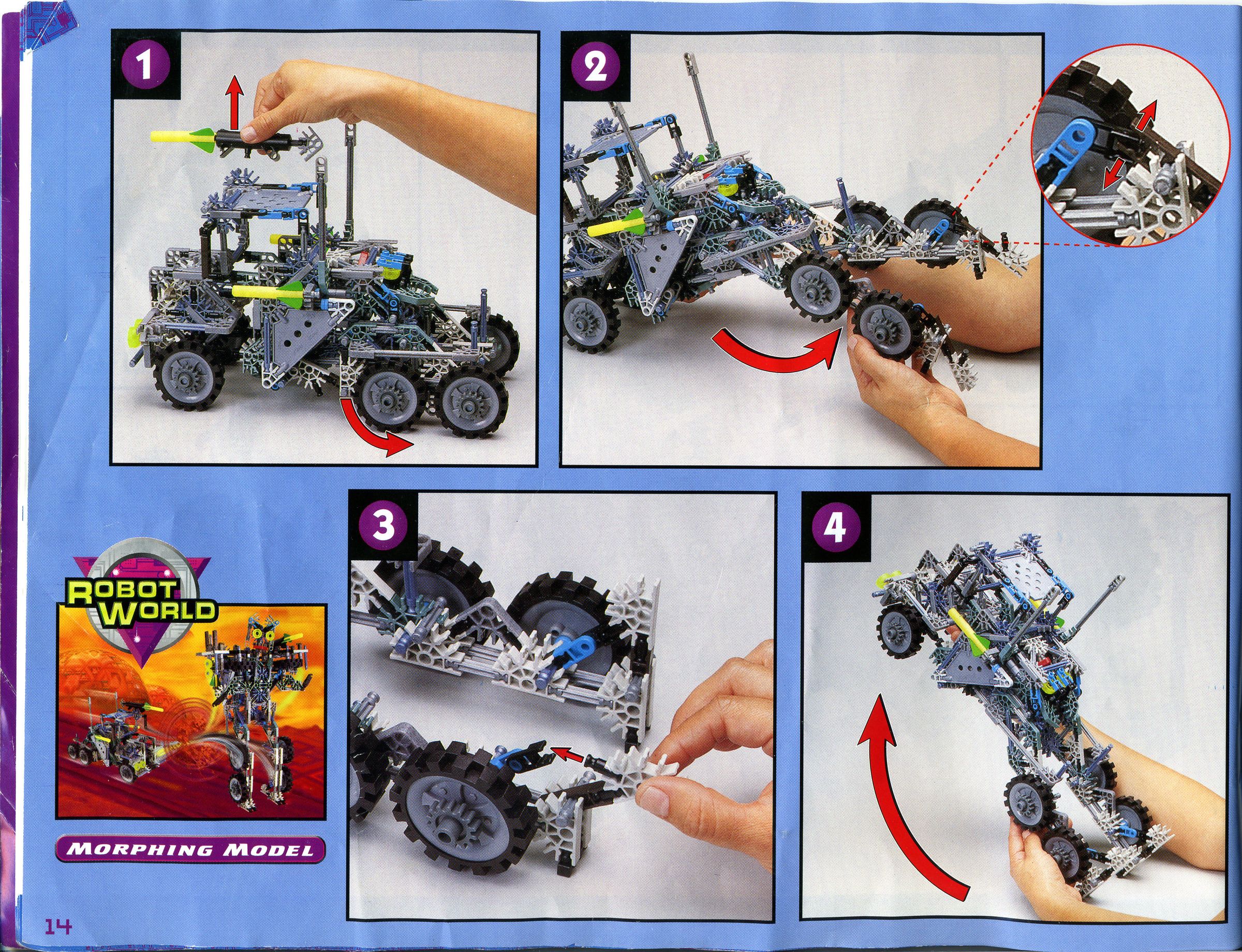 1

2

3

4

ROBOT WORLD

MORPHING MODEL

14