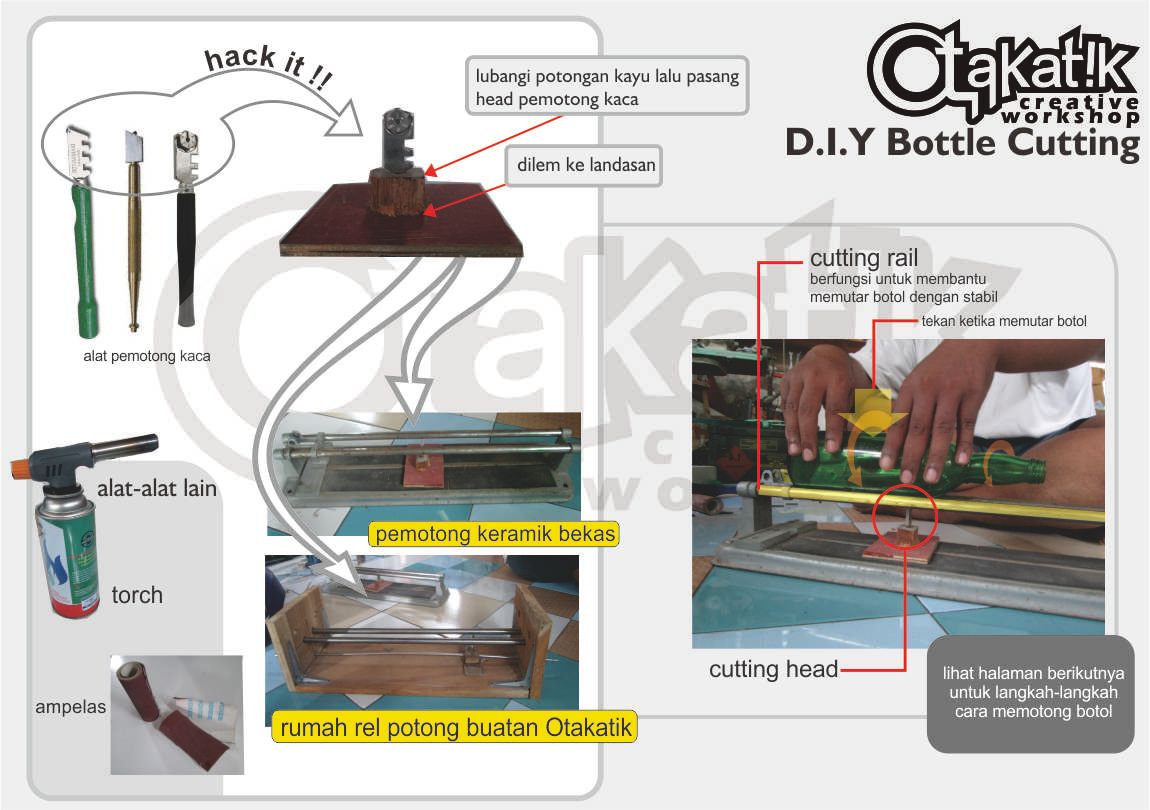 Otakatik
creative workshop
D.I.Y Bottle Cutting

hack it !!

lubangi potongan kayu lalu pasang head pemotong kaca

dilem ke landasan

alat pemotong kaca

alat-alat lain

torch

ampelas

pemotong keramik bekas

rumah rel potong buatan Otakatik

cutting rail
berfungsi untuk membantu memutar botol dengan stabil

tekan ketika memutar botol

cutting head

lihat halaman berikutnya untuk langkah-langkah cara memotong botol