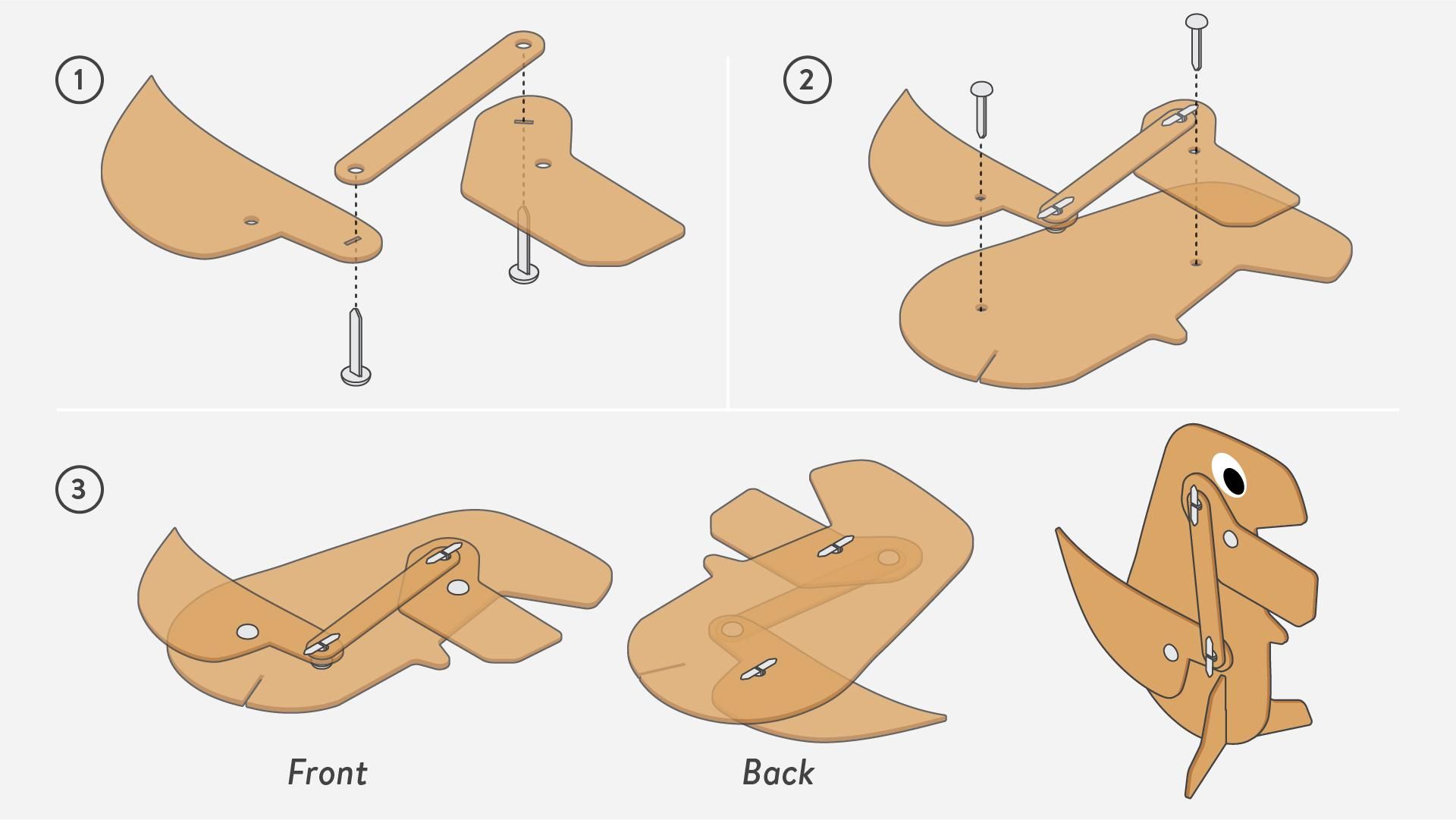 1

2

3

Front

Back