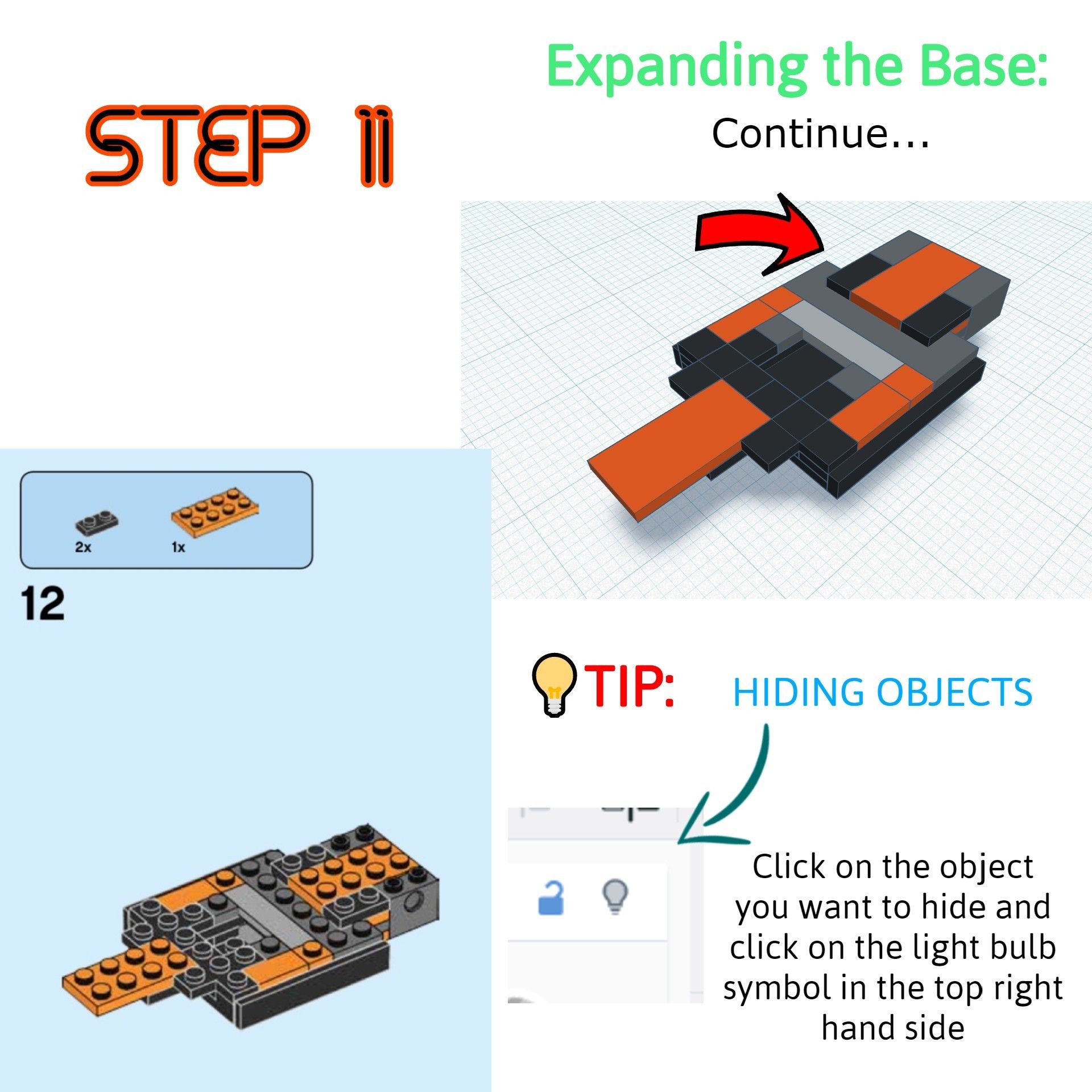 STEP 11

Expanding the Base:

Continue...

2x

1x

12

TIP: HIDING OBJECTS

Click on the object you want to hide and click on the light bulb symbol in the top right hand side