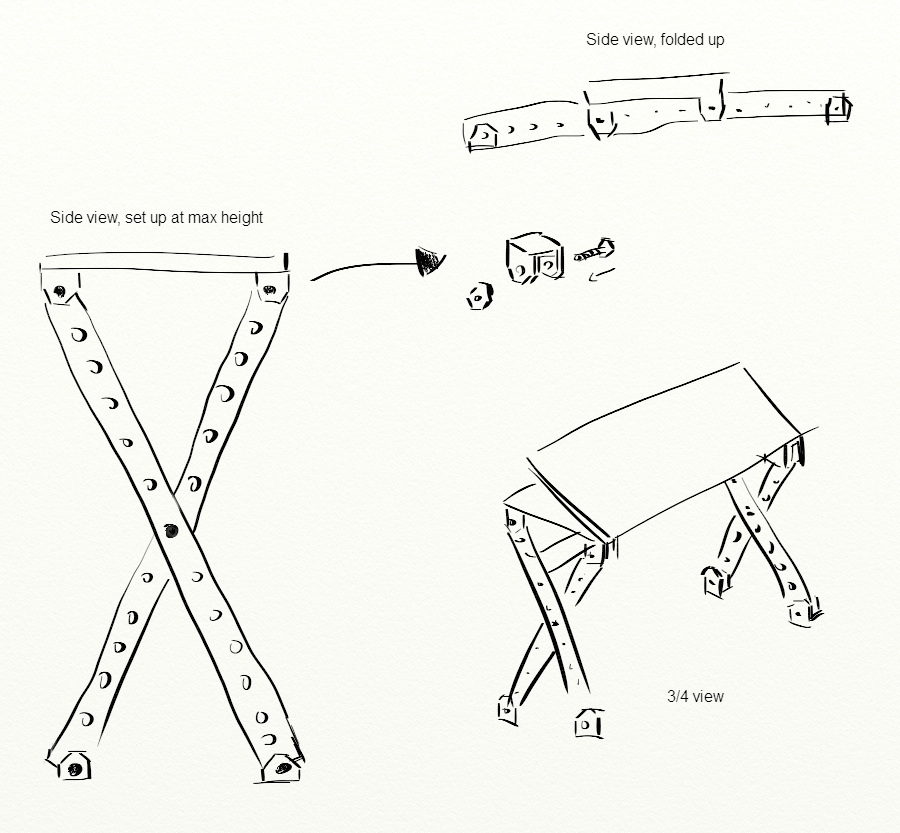 Side view, folded up

Side view, set up at max height

3/4 view