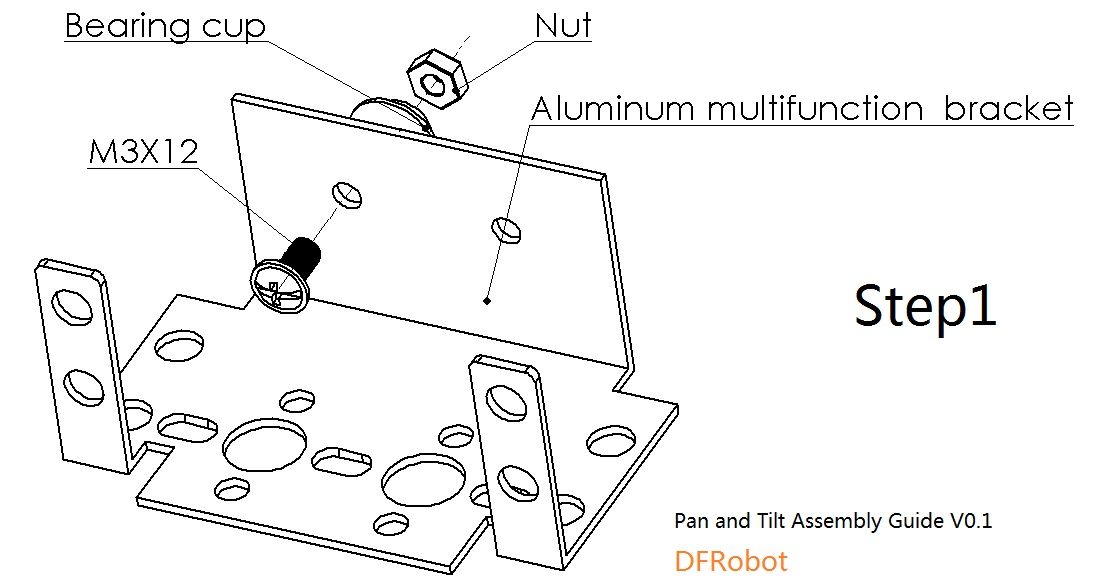 Bearing cup

Nut

Aluminum multifunction bracket

M3X12

Step1

Pan and Tilt Assembly Guide V0.1

DFRobot