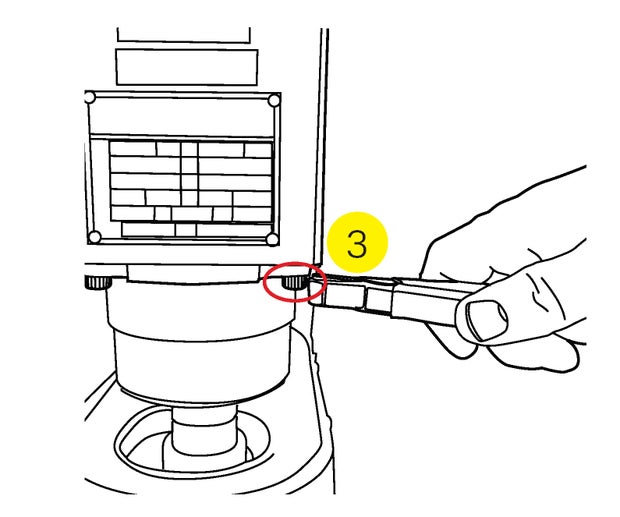 3