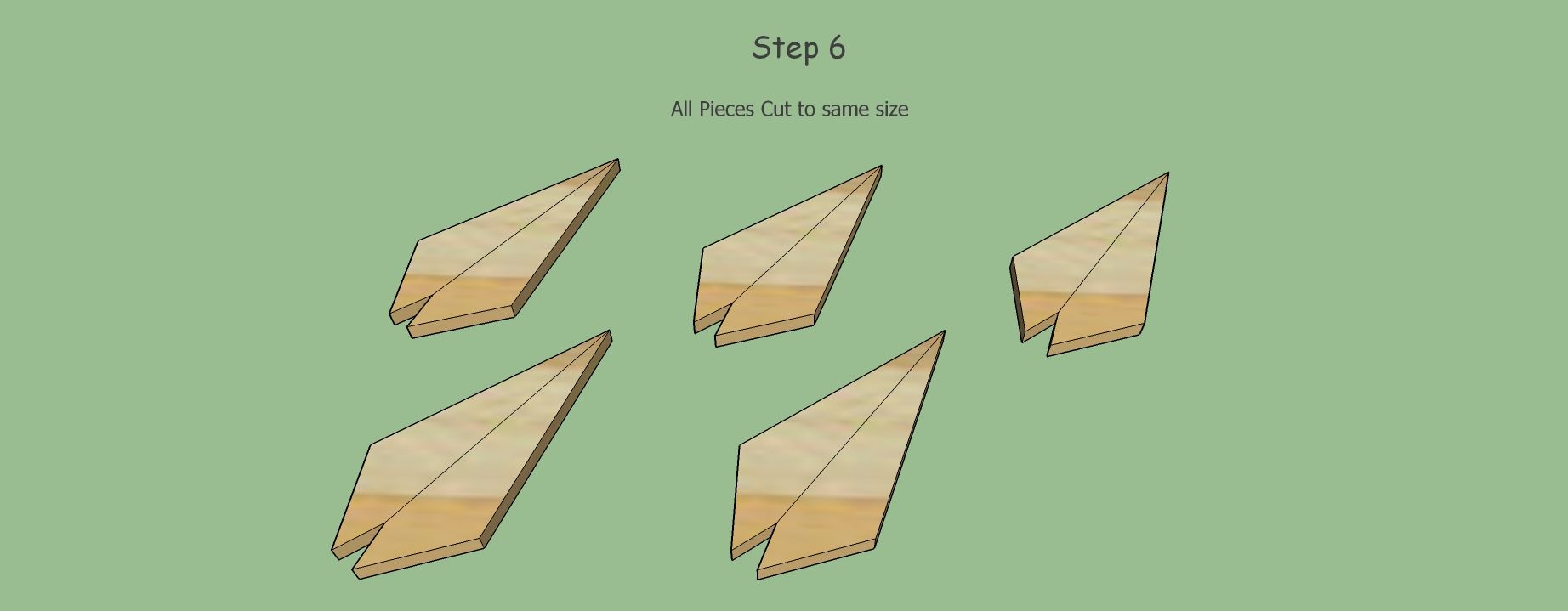 Step 6

All Pieces Cut to same size