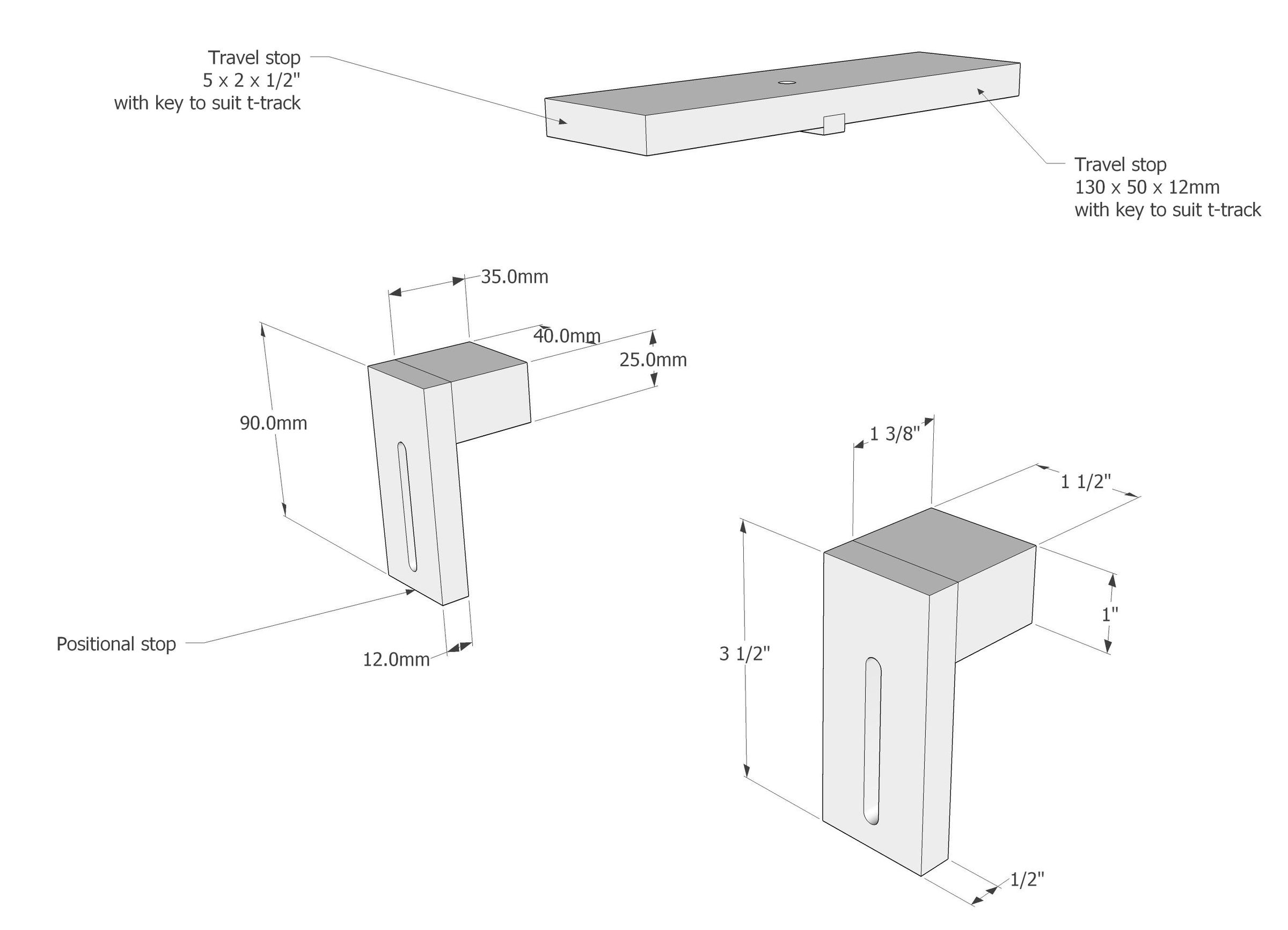 Travel stop
5 x 2 x 1/2"
with key to suit t-track

Travel stop
130 x 50 x 12mm
with key to suit t-track

35.0mm

40.0mm

25.0mm

90.0mm

Positional stop

12.0mm

1 3/8"

1 1/2"

1"

3 1/2"

1/2"