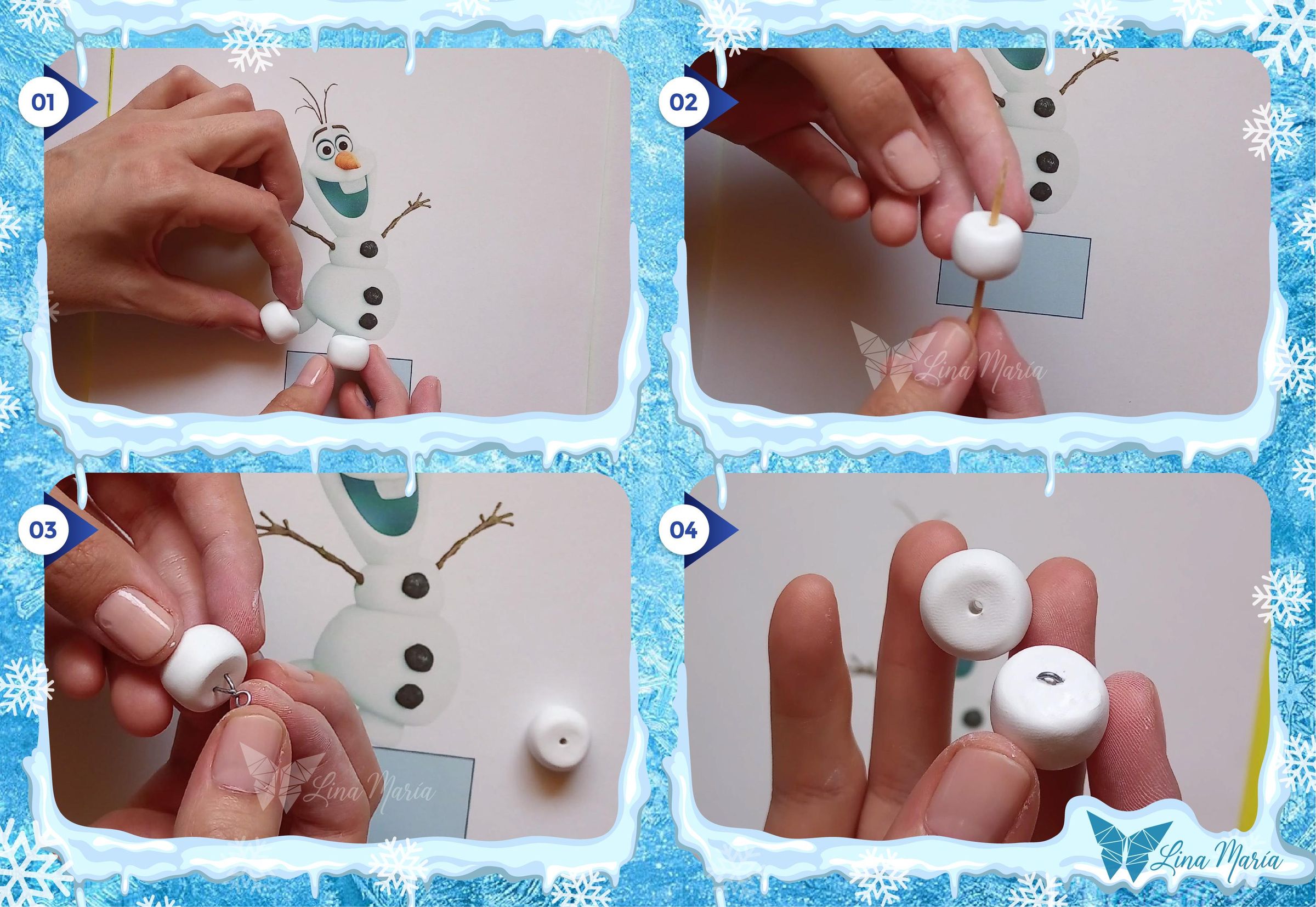 01

02

Lina María

03

Lina María

04

Lina María