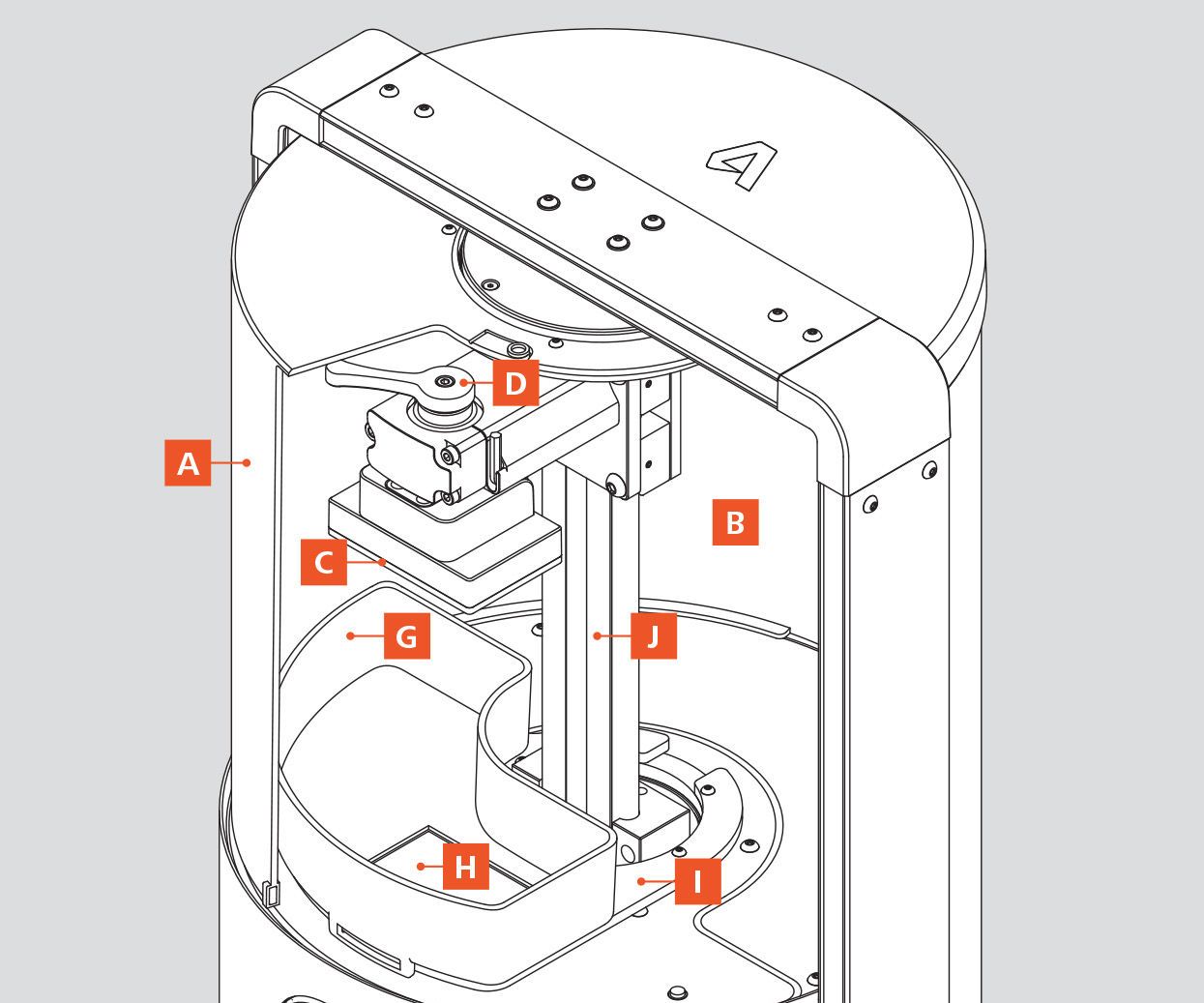 D
A
B
C
G
J
H
I