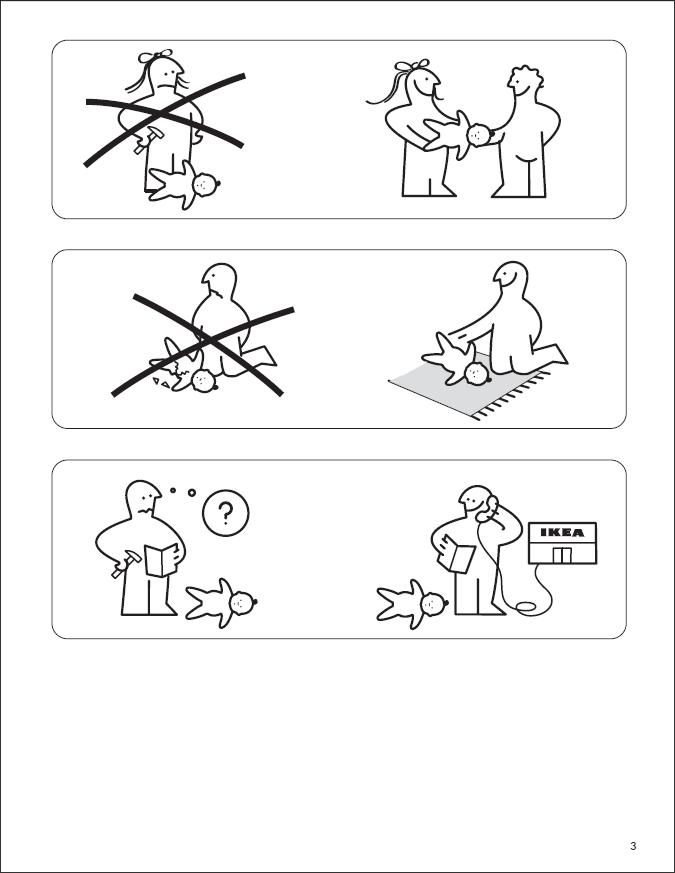 ?

IKEA

3