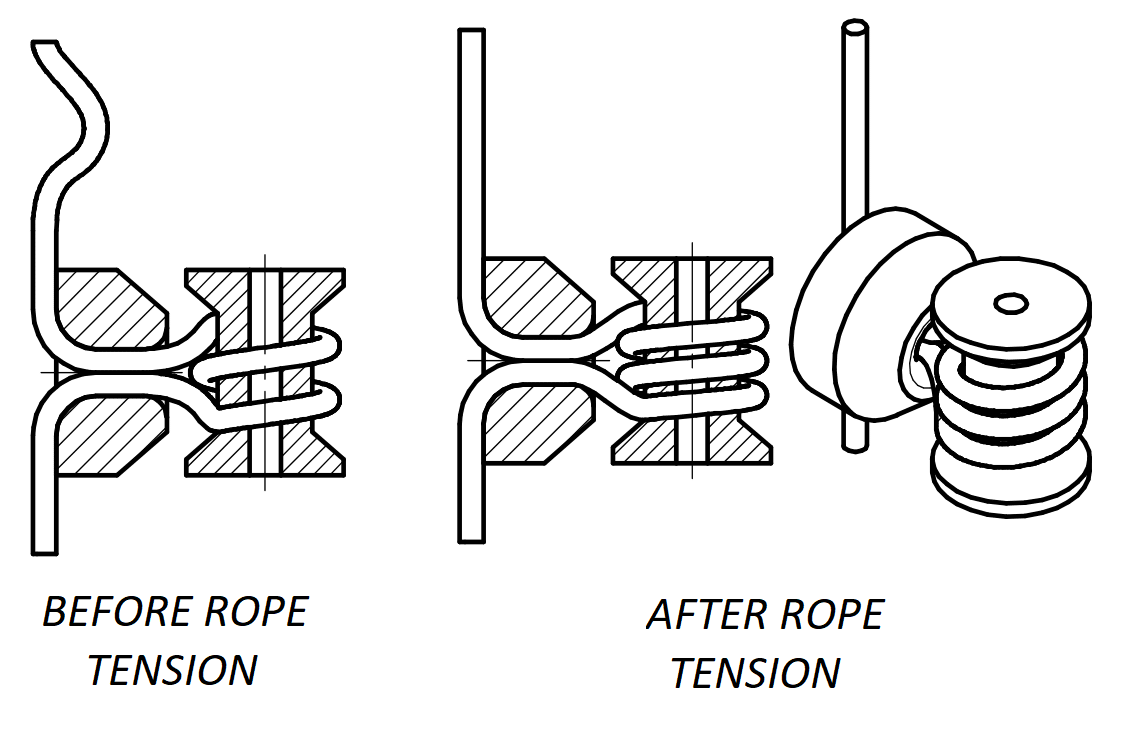 BEFORE ROPE TENSION

AFTER ROPE TENSION