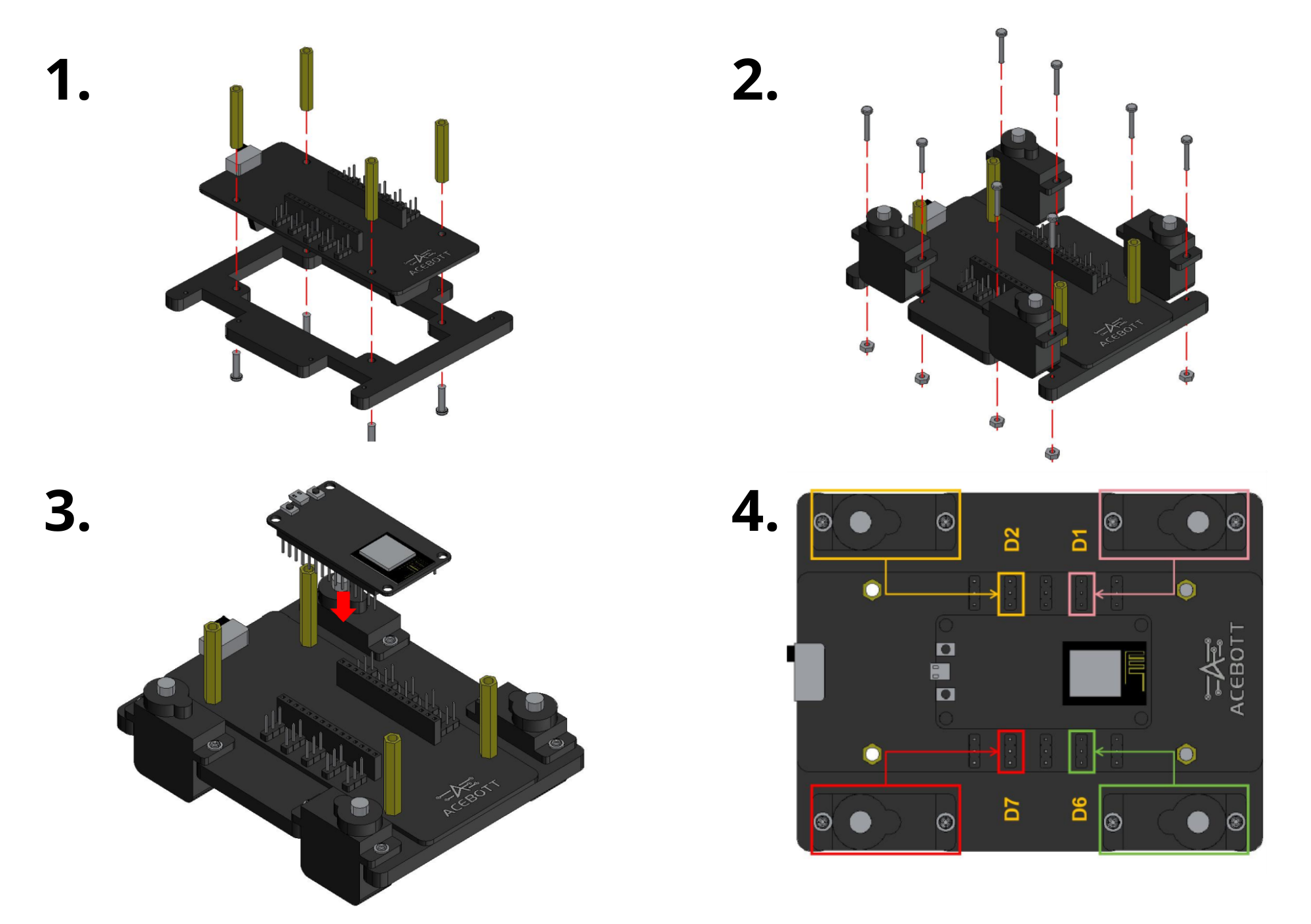 1.

ACEBOTT

2.

ACEBOTT

3.

ACEBOTT

4.

D2

D1

ACEBOTT

D7

D6